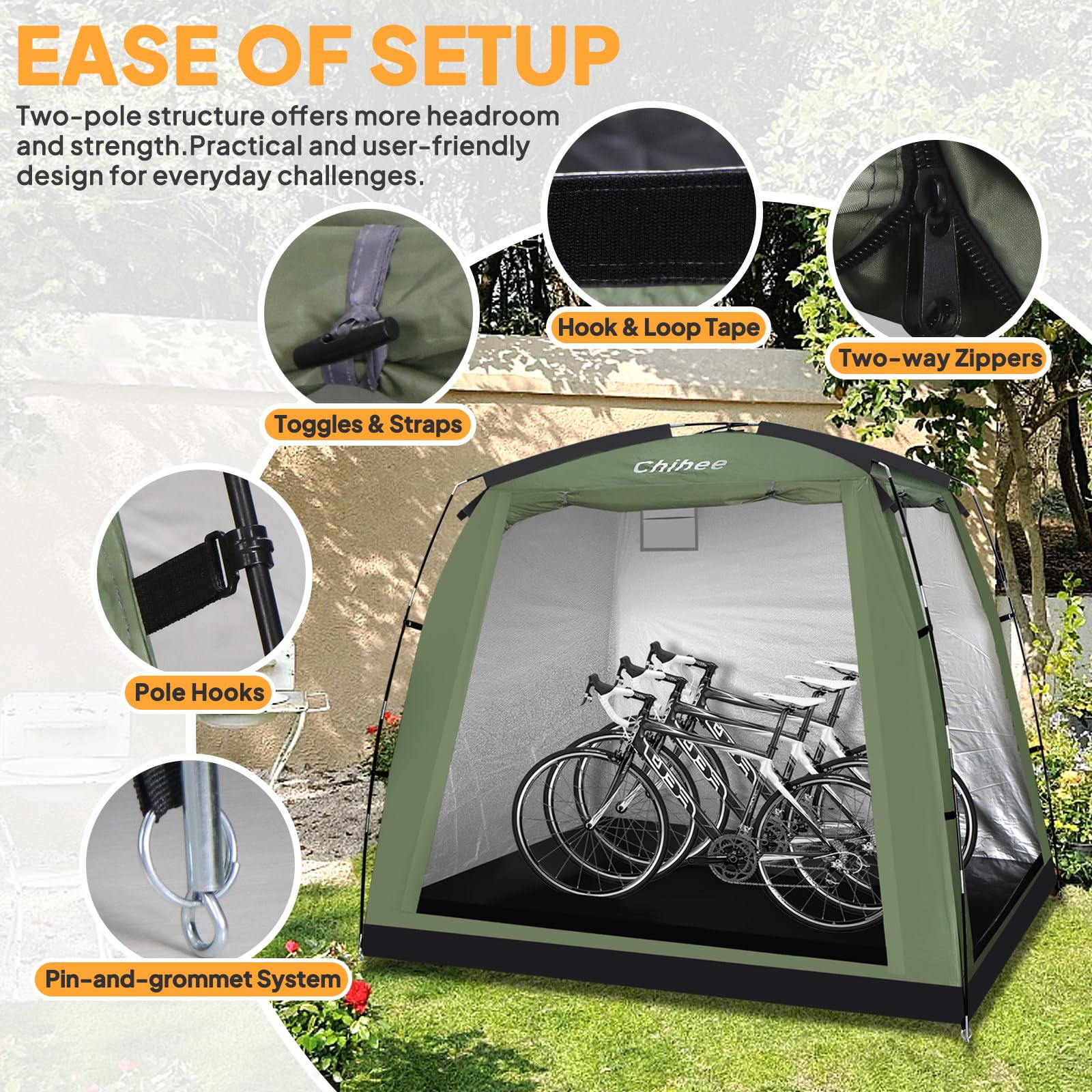 EASE OF SETUP

Two-pole structure offers more headroom and strength.Practical and user-friendly design for everyday challenges.

Hook & Loop Tape

Two-way Zippers

Toggles & Straps

Chihee

Pole Hooks

Pin-and-grommet System