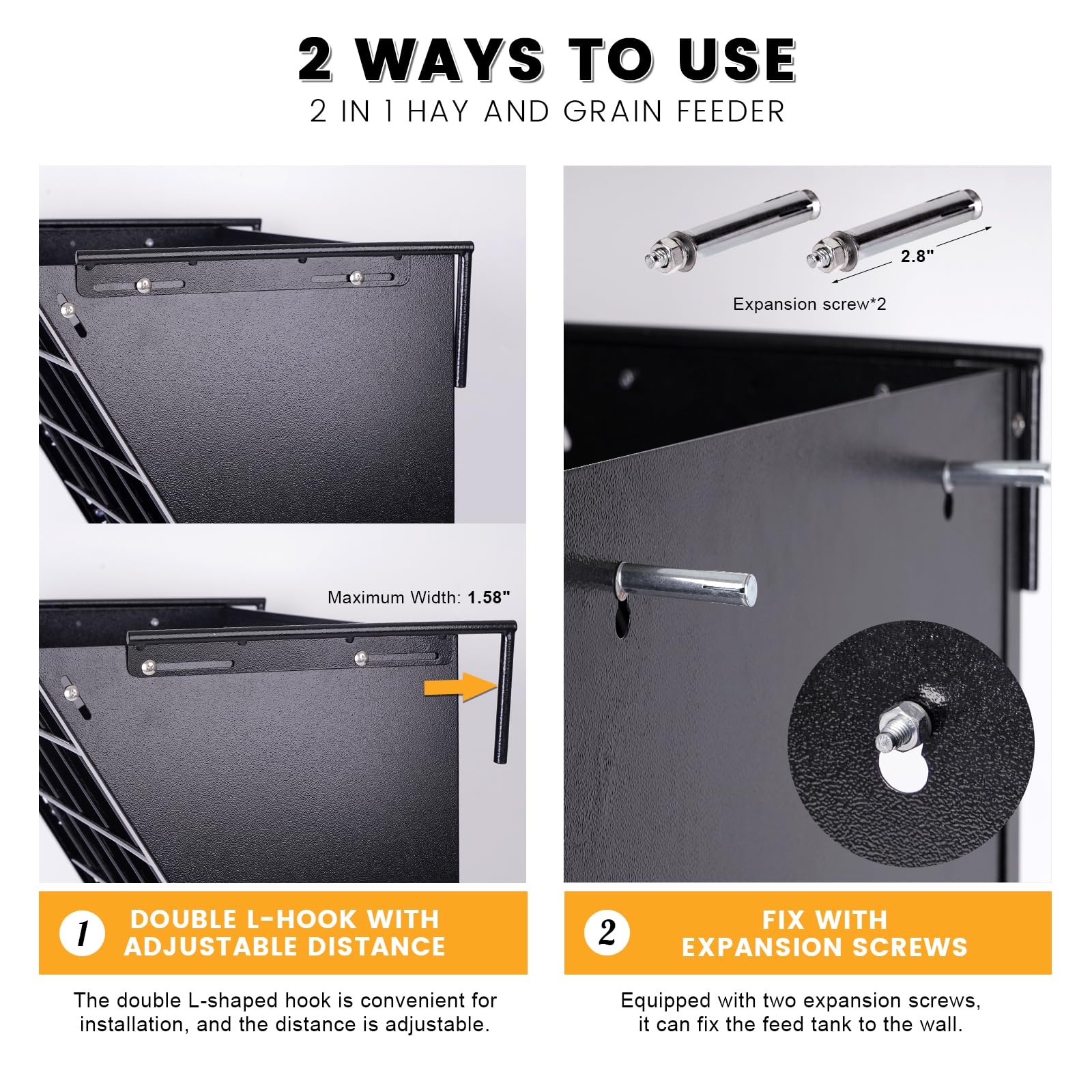 2 WAYS TO USE
2 IN 1 HAY AND GRAIN FEEDER

Maximum Width: 1.58"

1 DOUBLE L-HOOK WITH ADJUSTABLE DISTANCE

The double L-shaped hook is convenient for installation, and the distance is adjustable.

2.8"

Expansion screw*2

2 FIX WITH EXPANSION SCREWS

Equipped with two expansion screws, it can fix the feed tank to the wall.