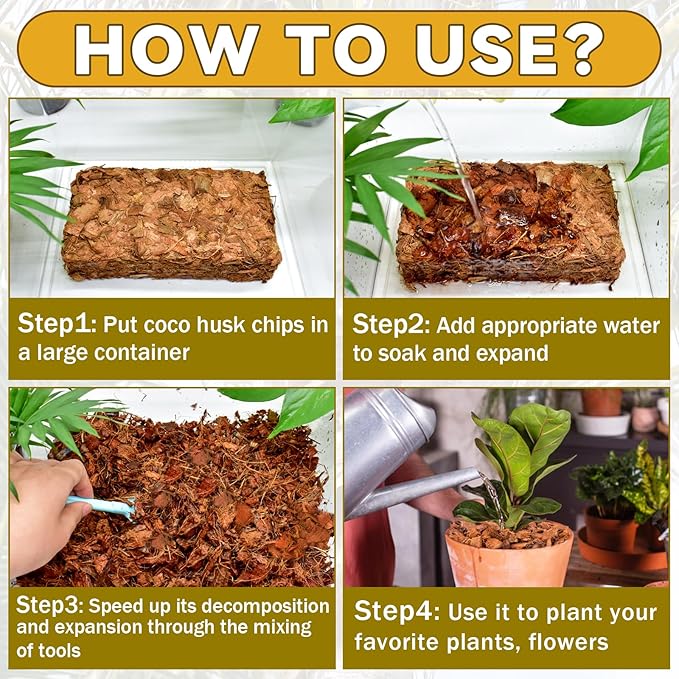 HOW TO USE?

Step1: Put coco husk chips in a large container

Step2: Add appropriate water to soak and expand

Step3: Speed up its decomposition and expansion through the mixing of tools

Step4: Use it to plant your favorite plants, flowers