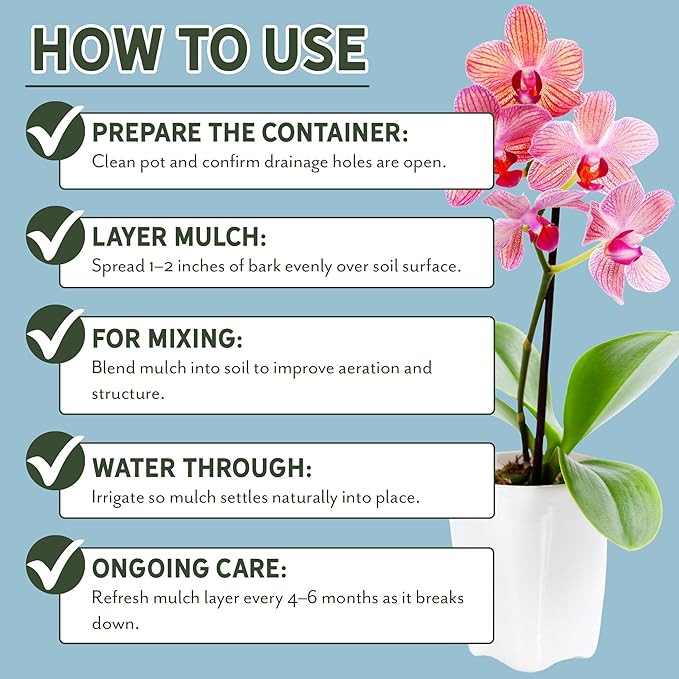 HOW TO USE

PREPARE THE CONTAINER:
Clean pot and confirm drainage holes are open.

LAYER MULCH:
Spread 1–2 inches of bark evenly over soil surface.

FOR MIXING:
Blend mulch into soil to improve aeration and structure.

WATER THROUGH:
Irrigate so mulch settles naturally into place.

ONGOING CARE:
Refresh mulch layer every 4–6 months as it breaks down.