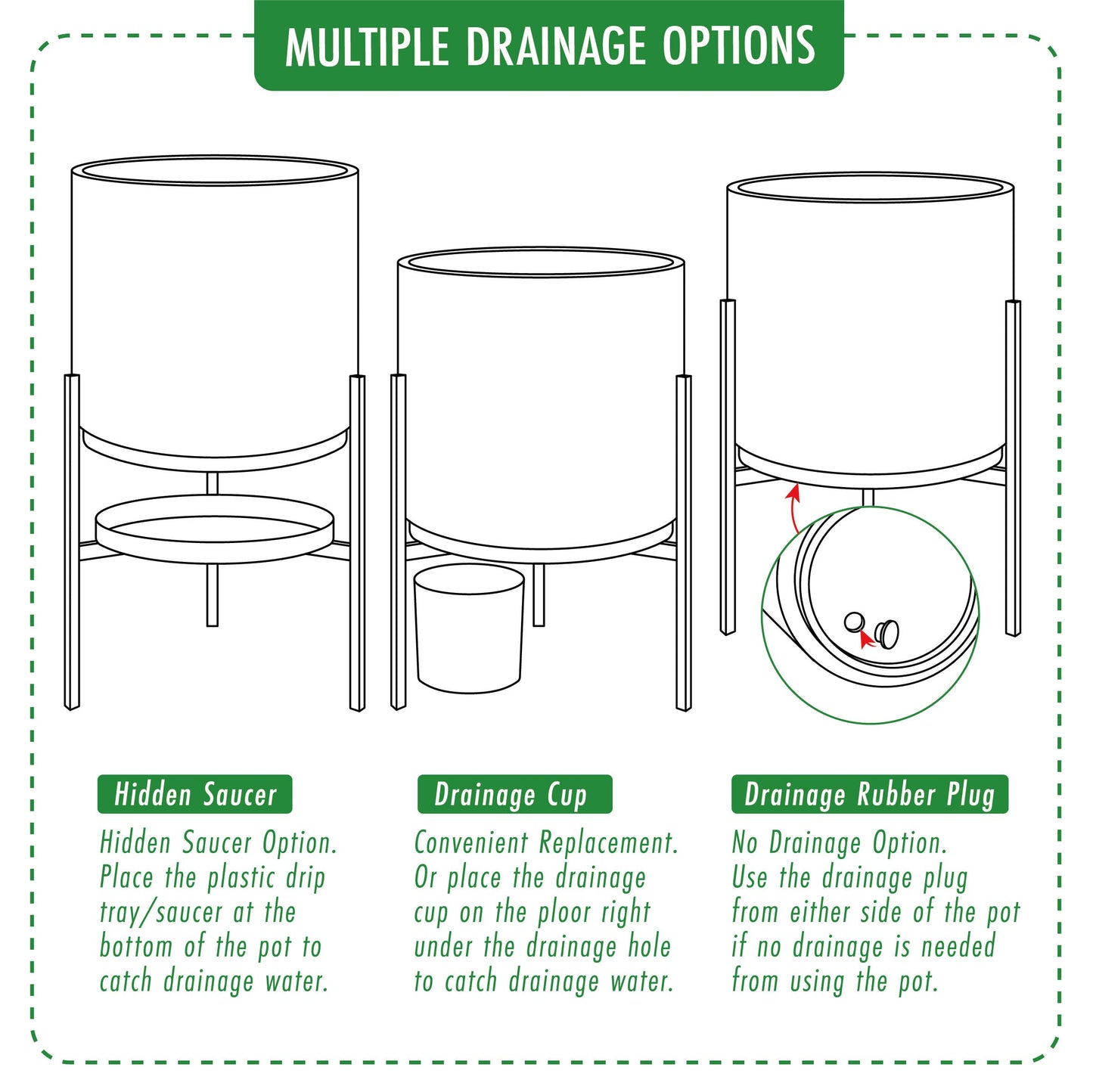 MULTIPLE DRAINAGE OPTIONS

Hidden Saucer

Hidden Saucer Option. Place the plastic drip tray/saucer at the bottom of the pot to catch drainage water.

Drainage Cup

Convenient Replacement. Or place the drainage cup on the ploor right under the drainage hole to catch drainage water.

Drainage Rubber Plug

No Drainage Option. Use the drainage plug from either side of the pot if no drainage is needed from using the pot.