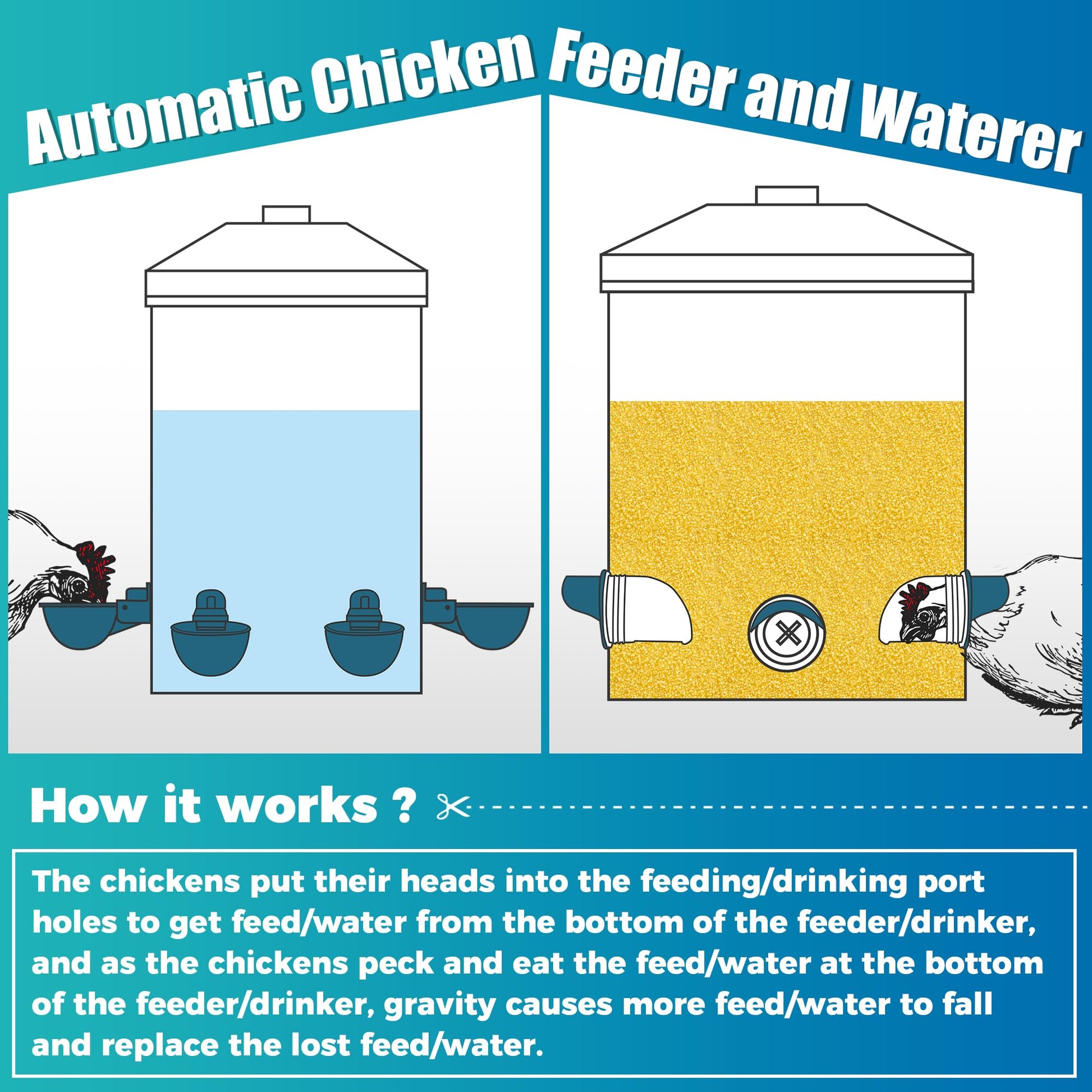 Automatic Chicken Feeder and Waterer

How it works ?

The chickens put their heads into the feeding/drinking port holes to get feed/water from the bottom of the feeder/drinker, and as the chickens peck and eat the feed/water at the bottom of the feeder/drinker, gravity causes more feed/water to fall and replace the lost feed/water.