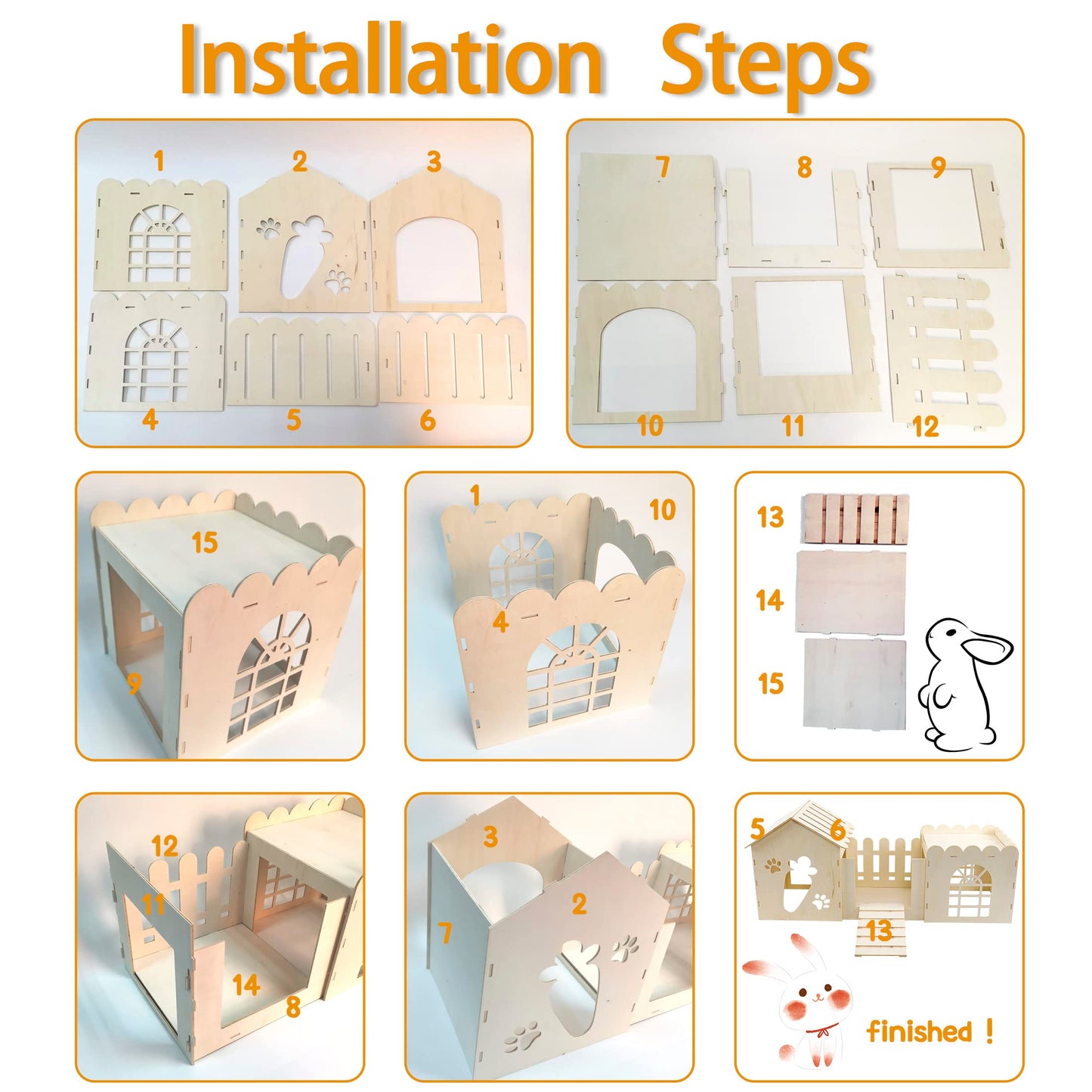 Installation Steps

1 2 3
4 5 6

7 8 9
10 11 12

15
9

1 10
4

13
14
15

12
11
14 8

3
2
7

5 6
13
finished !