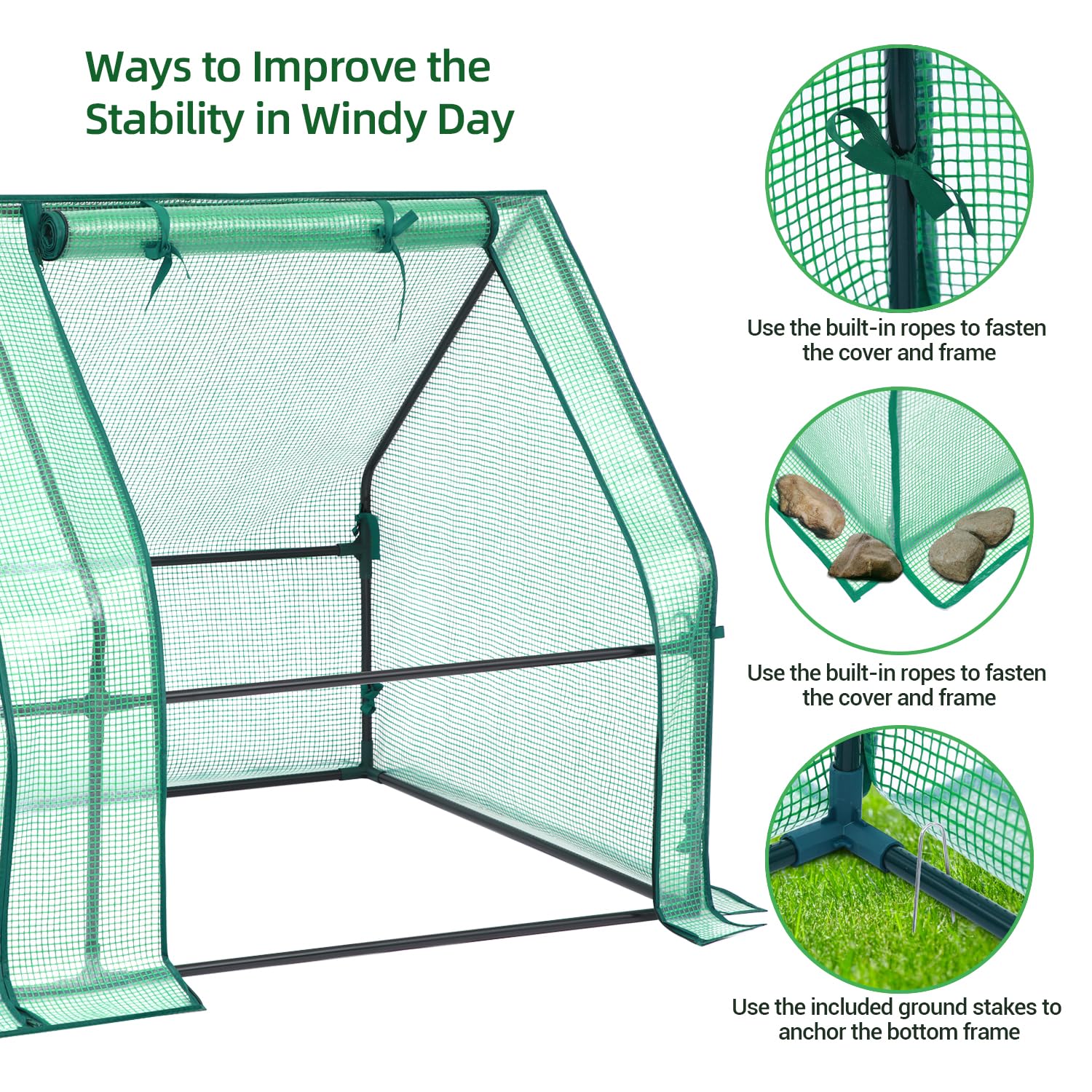 Ways to Improve the Stability in Windy Day

Use the built-in ropes to fasten the cover and frame

Use the built-in ropes to fasten the cover and frame

Use the included ground stakes to anchor the bottom frame