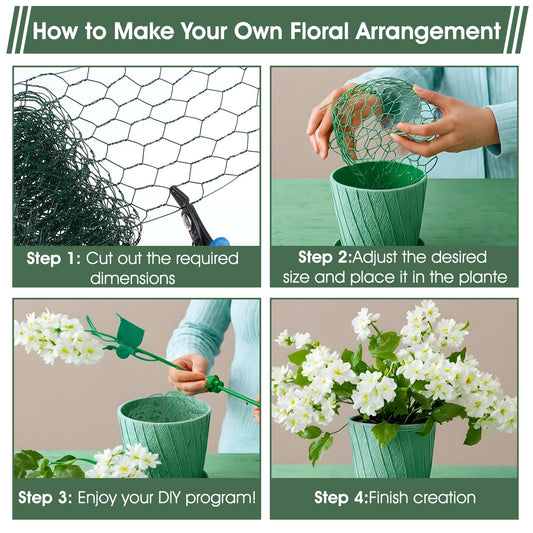 How to Make Your Own Floral Arrangement

Step 1: Cut out the required dimensions

Step 2:Adjust the desired size and place it in the plante

Step 3: Enjoy your DIY program!

Step 4:Finish creation