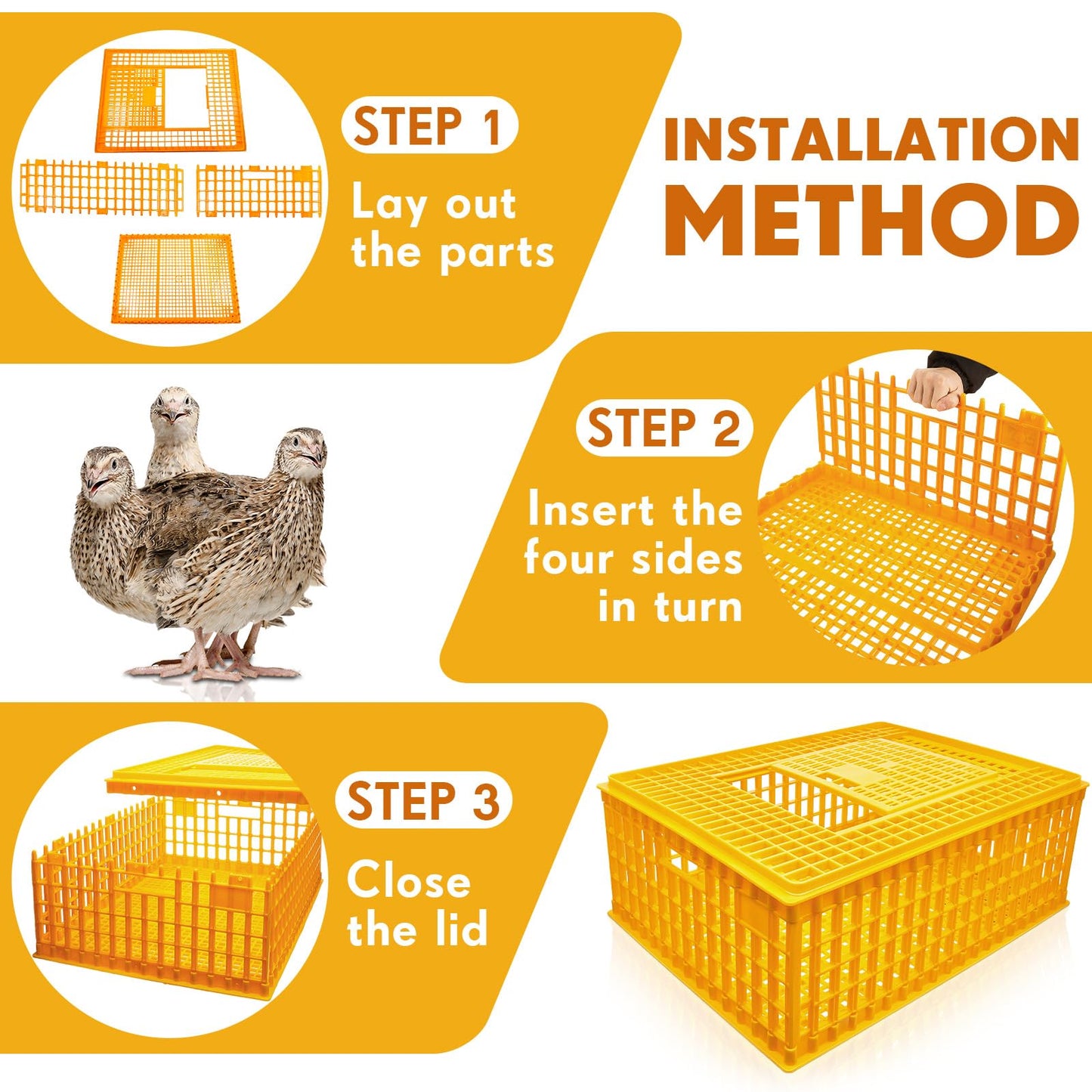 INSTALLATION METHOD

STEP 1
Lay out the parts

STEP 2
Insert the four sides in turn

STEP 3
Close the lid