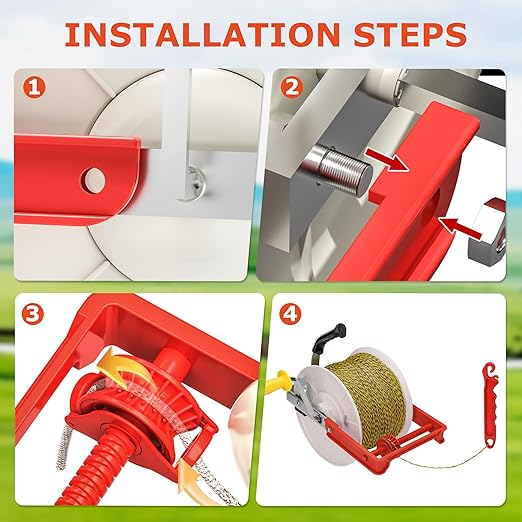 INSTALLATION STEPS

1

2

3

4