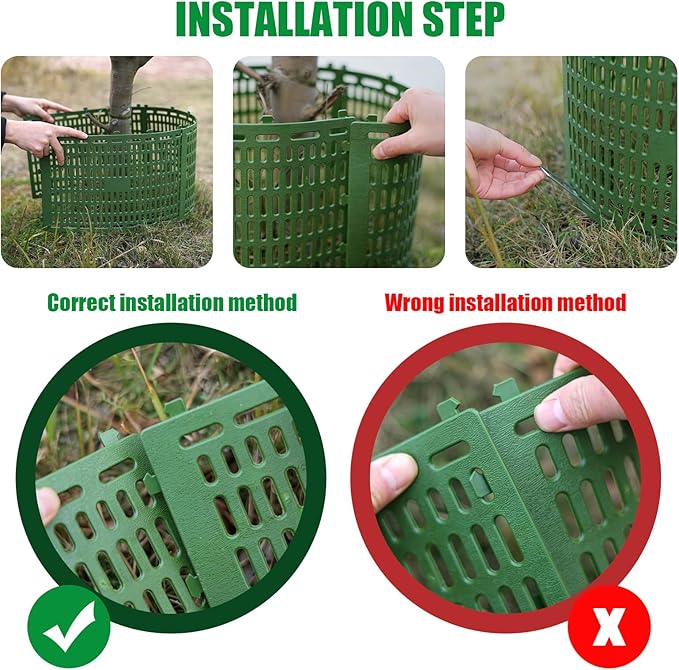 INSTALLATION STEP

Correct installation method

Wrong installation method

X