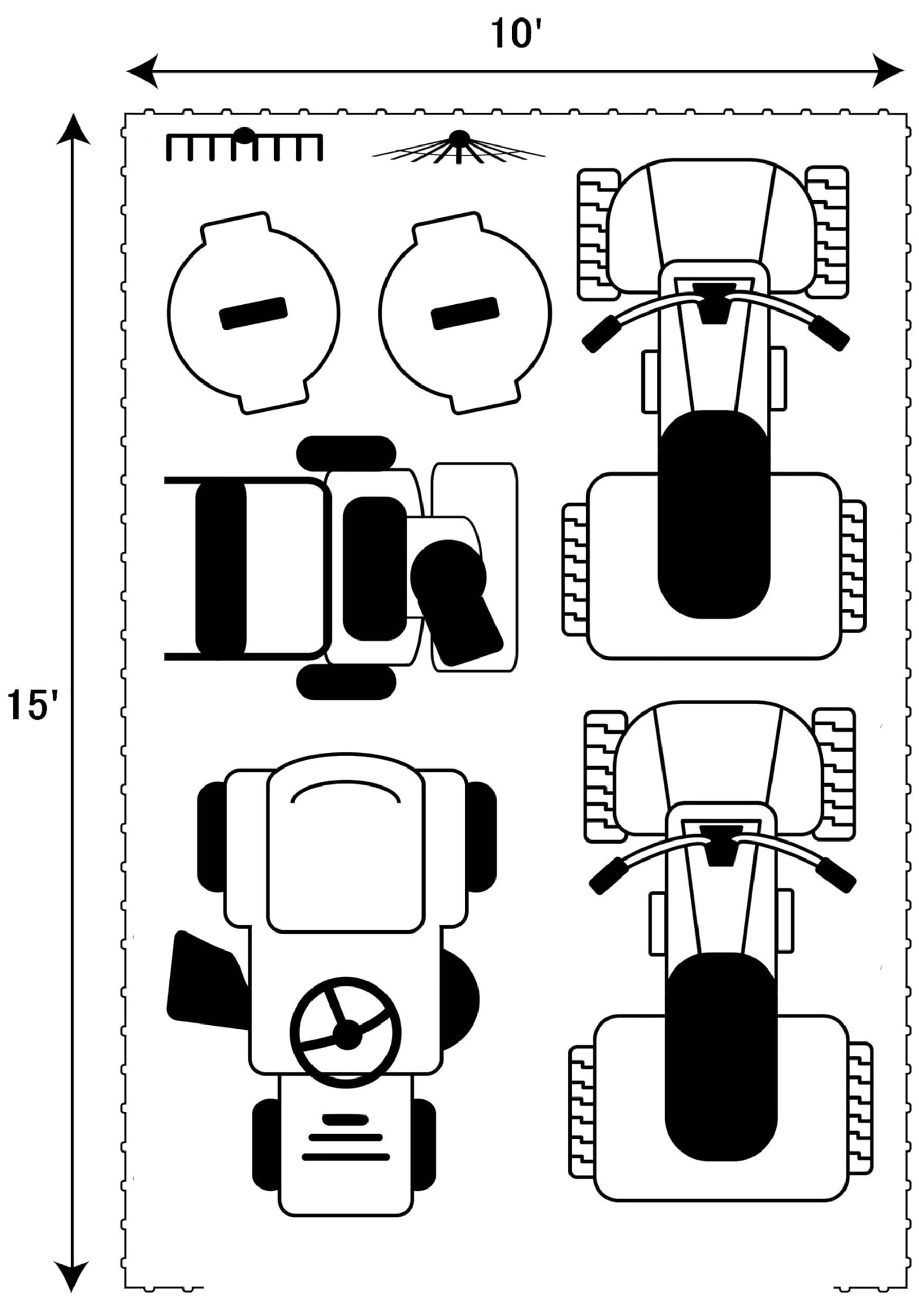 10'

15'