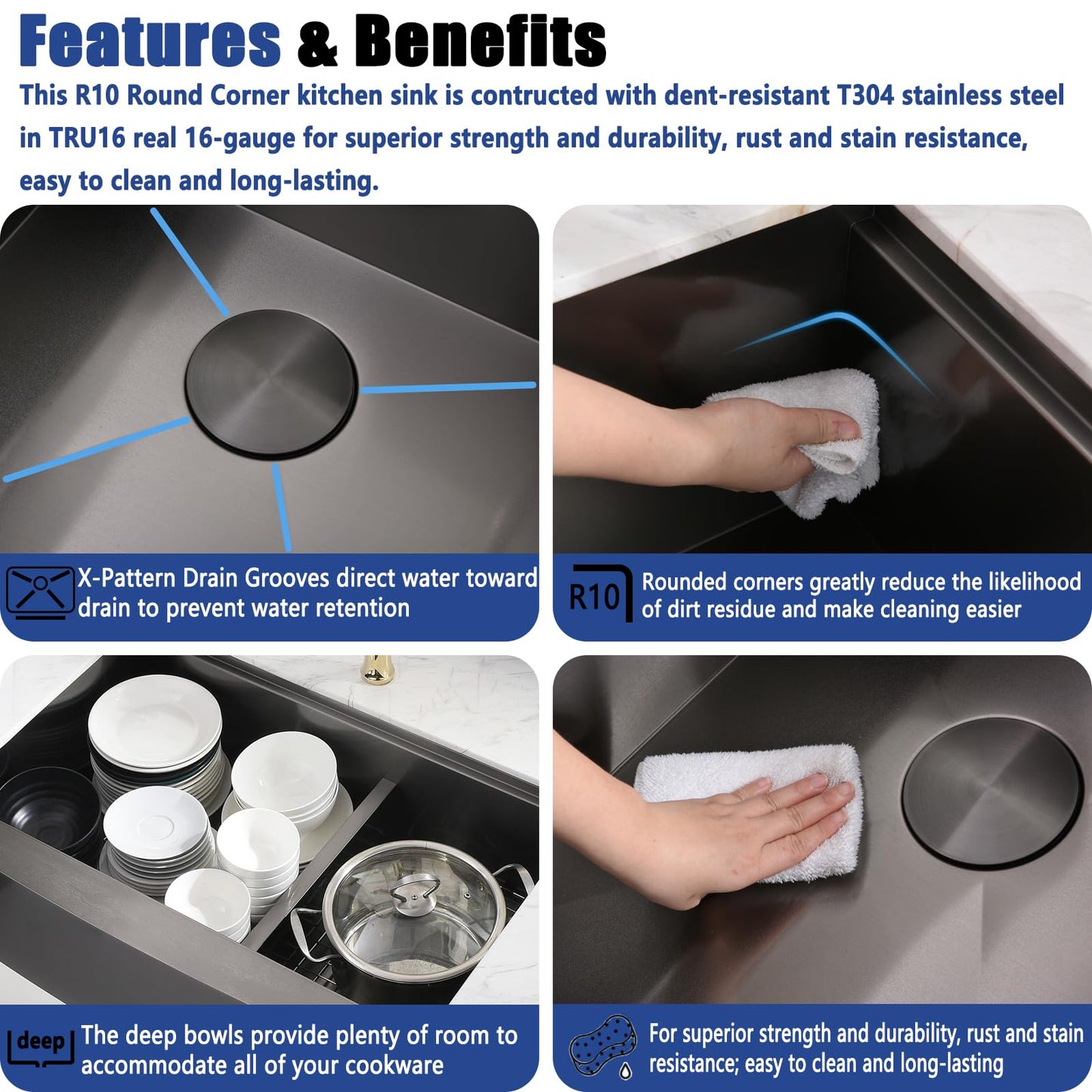 Features & Benefits

This R10 Round Corner kitchen sink is contructed with dent-resistant T304 stainless steel in TRU16 real 16-gauge for superior strength and durability, rust and stain resistance, easy to clean and long-lasting.

X-Pattern Drain Grooves direct water toward drain to prevent water retention

R10 Rounded corners greatly reduce the likelihood of dirt residue and make cleaning easier

deep The deep bowls provide plenty of room to accommodate all of your cookware

For superior strength and durability, rust and stain resistance; easy to clean and long-lasting