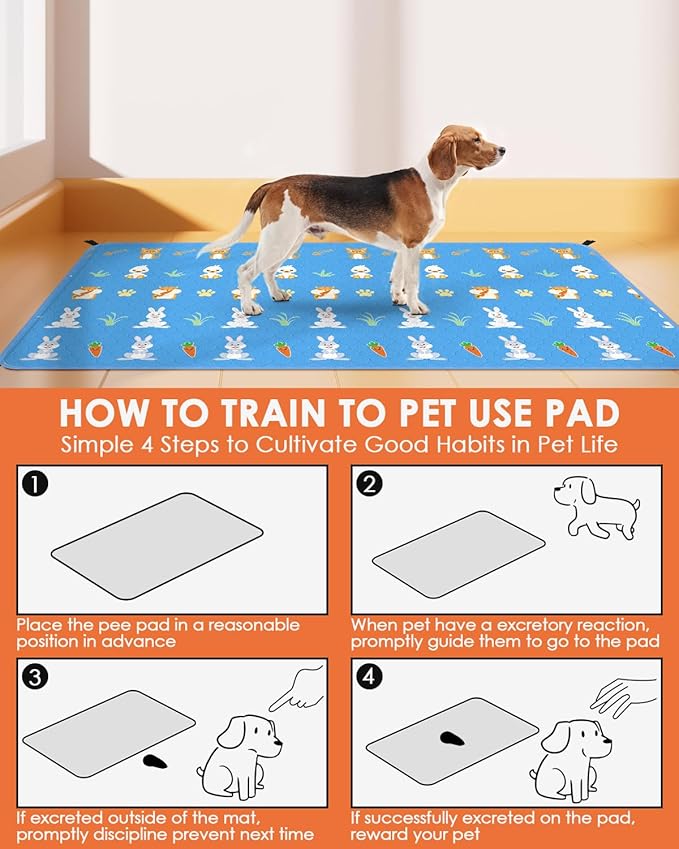 HOW TO TRAIN TO PET USE PAD
Simple 4 Steps to Cultivate Good Habits in Pet Life

1
Place the pee pad in a reasonable position in advance

2
When pet have a excretory reaction, promptly guide them to go to the pad

3
If excreted outside of the mat, promptly discipline prevent next time

4
If successfully excreted on the pad, reward your pet