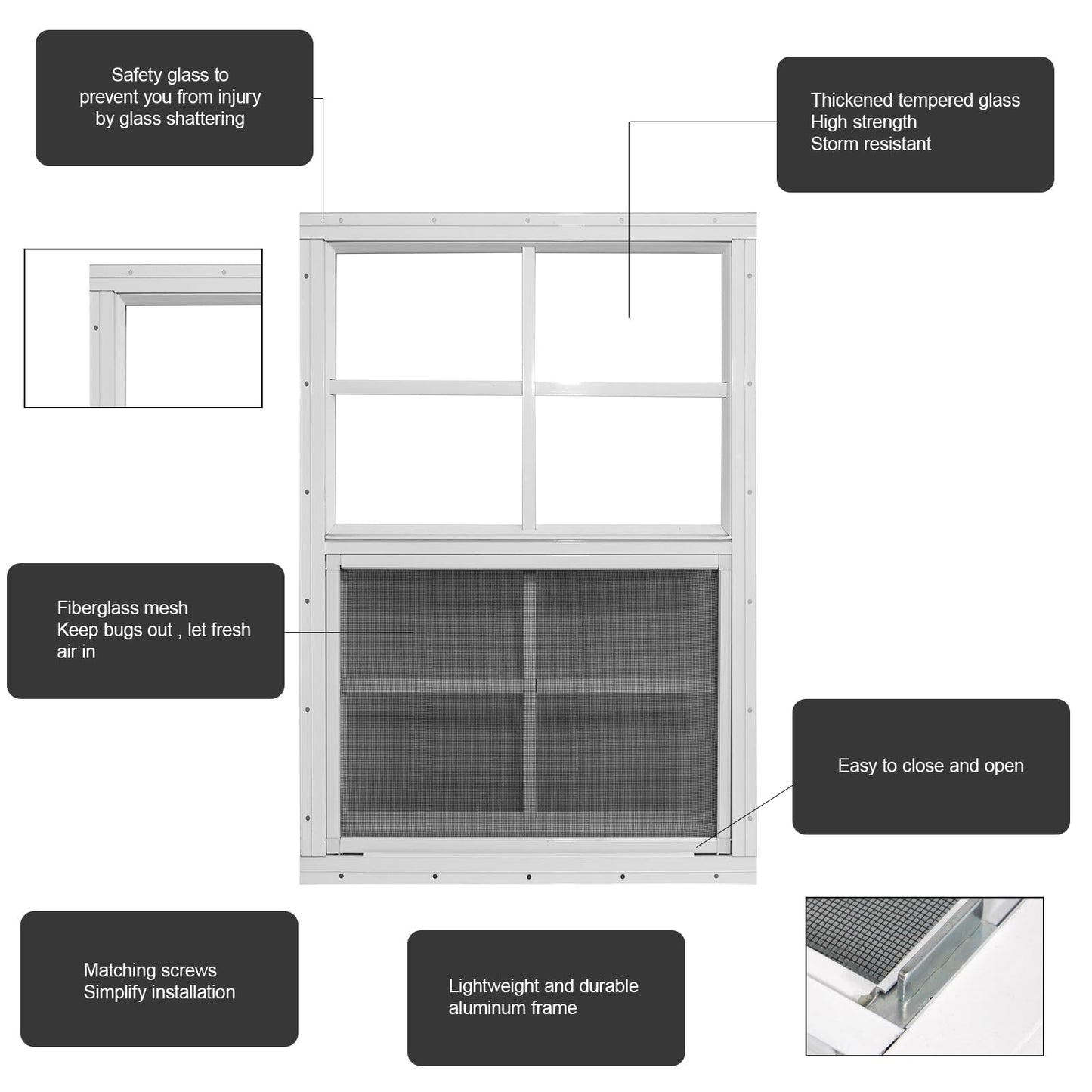 Safety glass to prevent you from injury by glass shattering

Thickened tempered glass
High strength
Storm resistant

Fiberglass mesh
Keep bugs out , let fresh air in

Easy to close and open

Matching screws
Simplify installation

Lightweight and durable aluminum frame