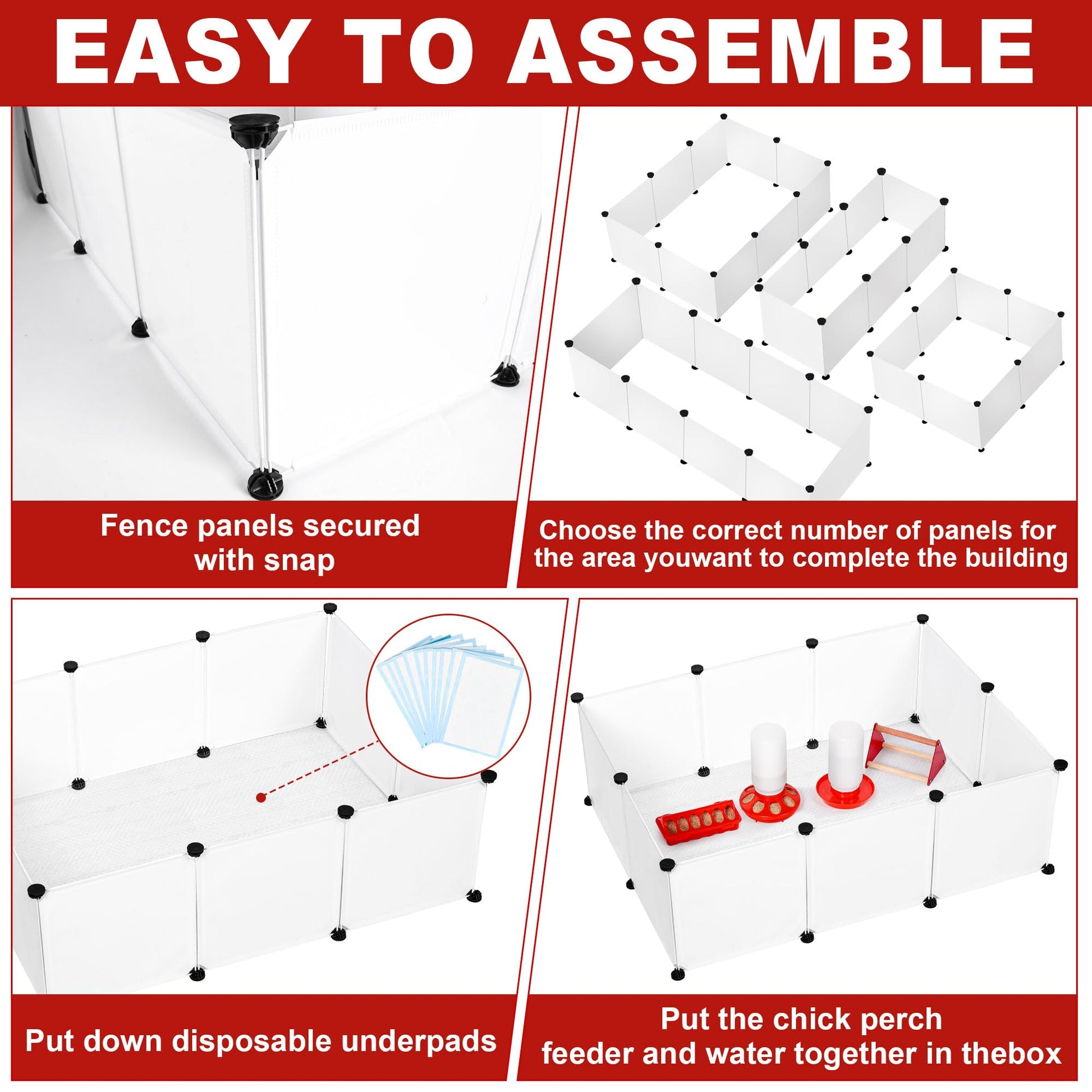 EASY TO ASSEMBLE

Fence panels secured with snap

Choose the correct number of panels for the area youwant to complete the building

Put down disposable underpads

Put the chick perch feeder and water together in thebox