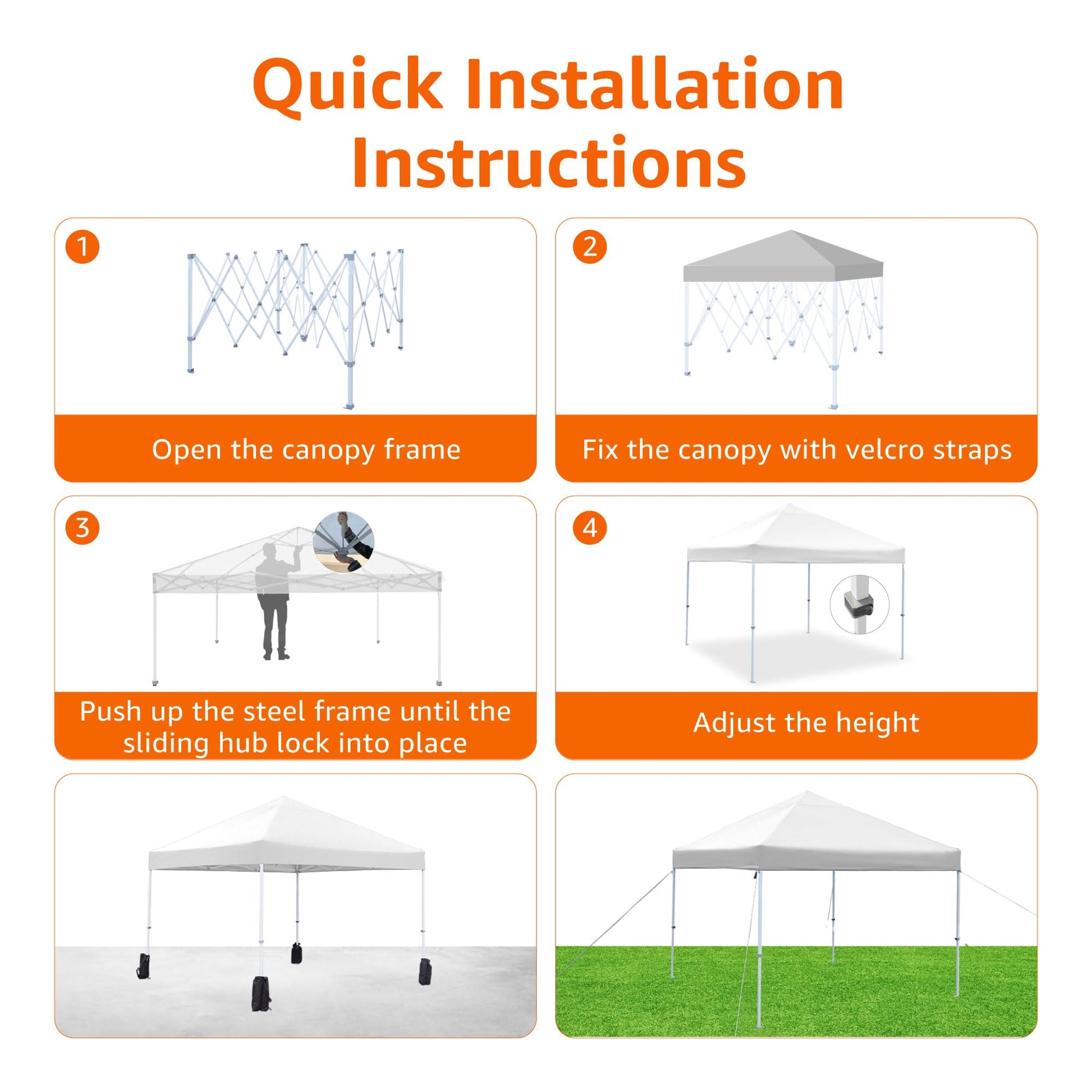 Quick Installation Instructions

1

Open the canopy frame

2

Fix the canopy with velcro straps

3

Push up the steel frame until the sliding hub lock into place

4

Adjust the height