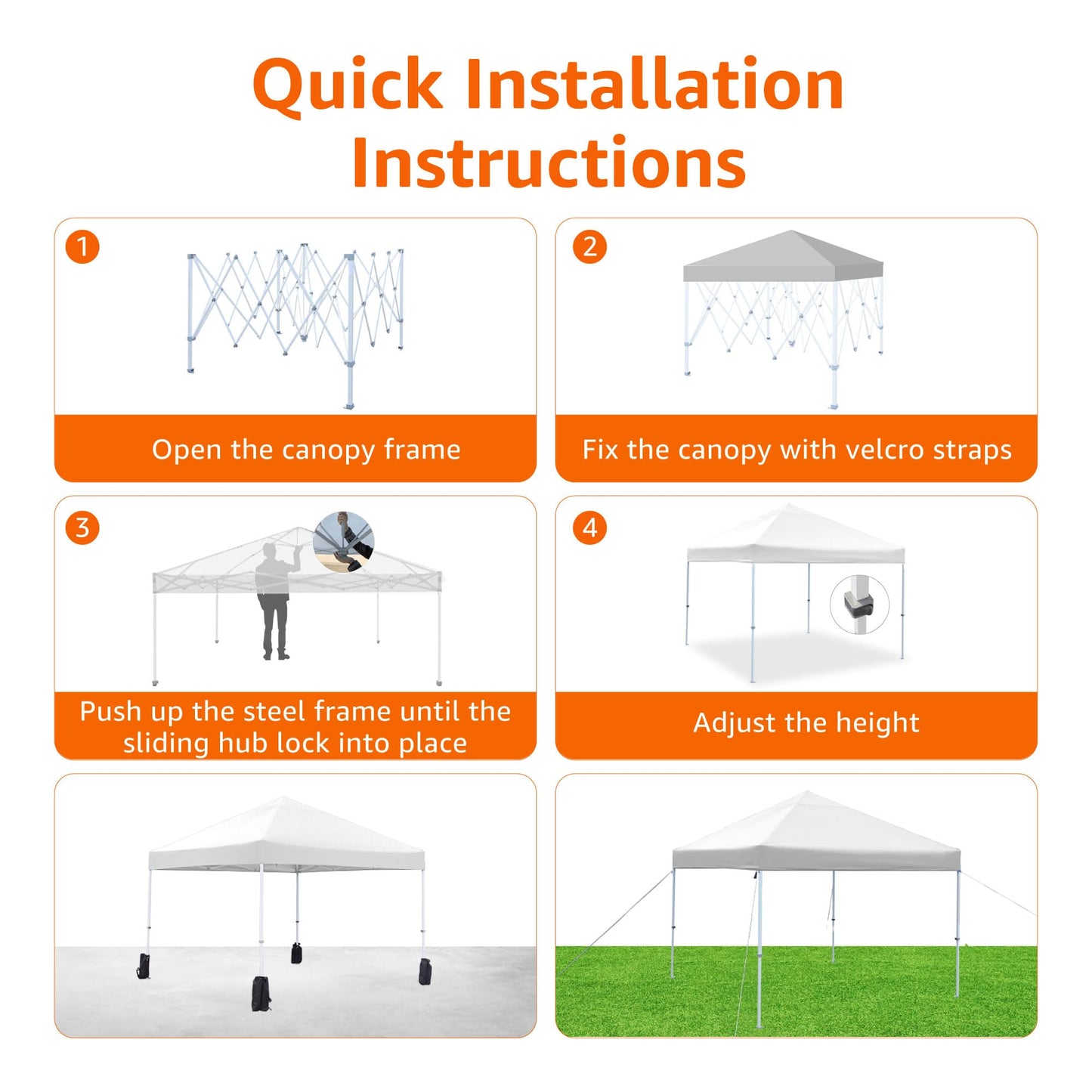 Quick Installation Instructions

1

Open the canopy frame

2

Fix the canopy with velcro straps

3

Push up the steel frame until the sliding hub lock into place

4

Adjust the height