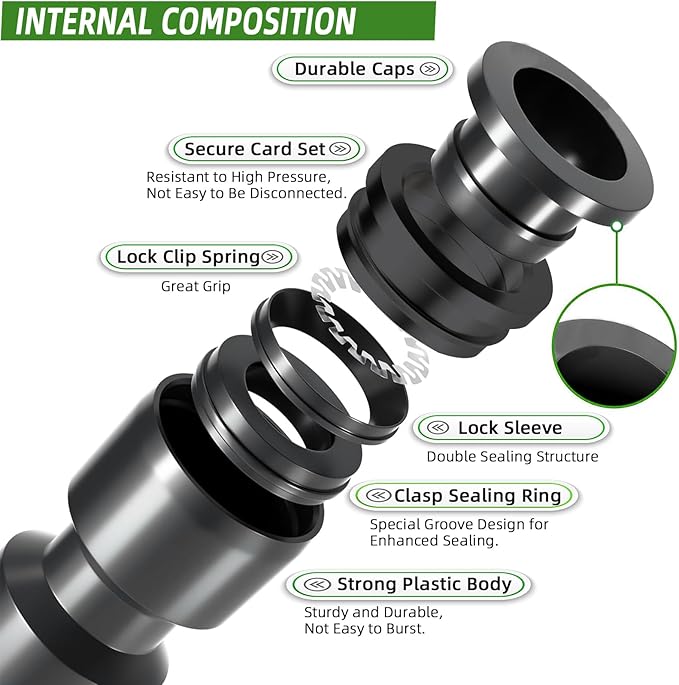 INTERNAL COMPOSITION

Durable Caps

Secure Card Set

Resistant to High Pressure, Not Easy to Be Disconnected.

Lock Clip Spring

Great Grip

Lock Sleeve

Double Sealing Structure

Clasp Sealing Ring

Special Groove Design for Enhanced Sealing.

Strong Plastic Body

Sturdy and Durable, Not Easy to Burst.