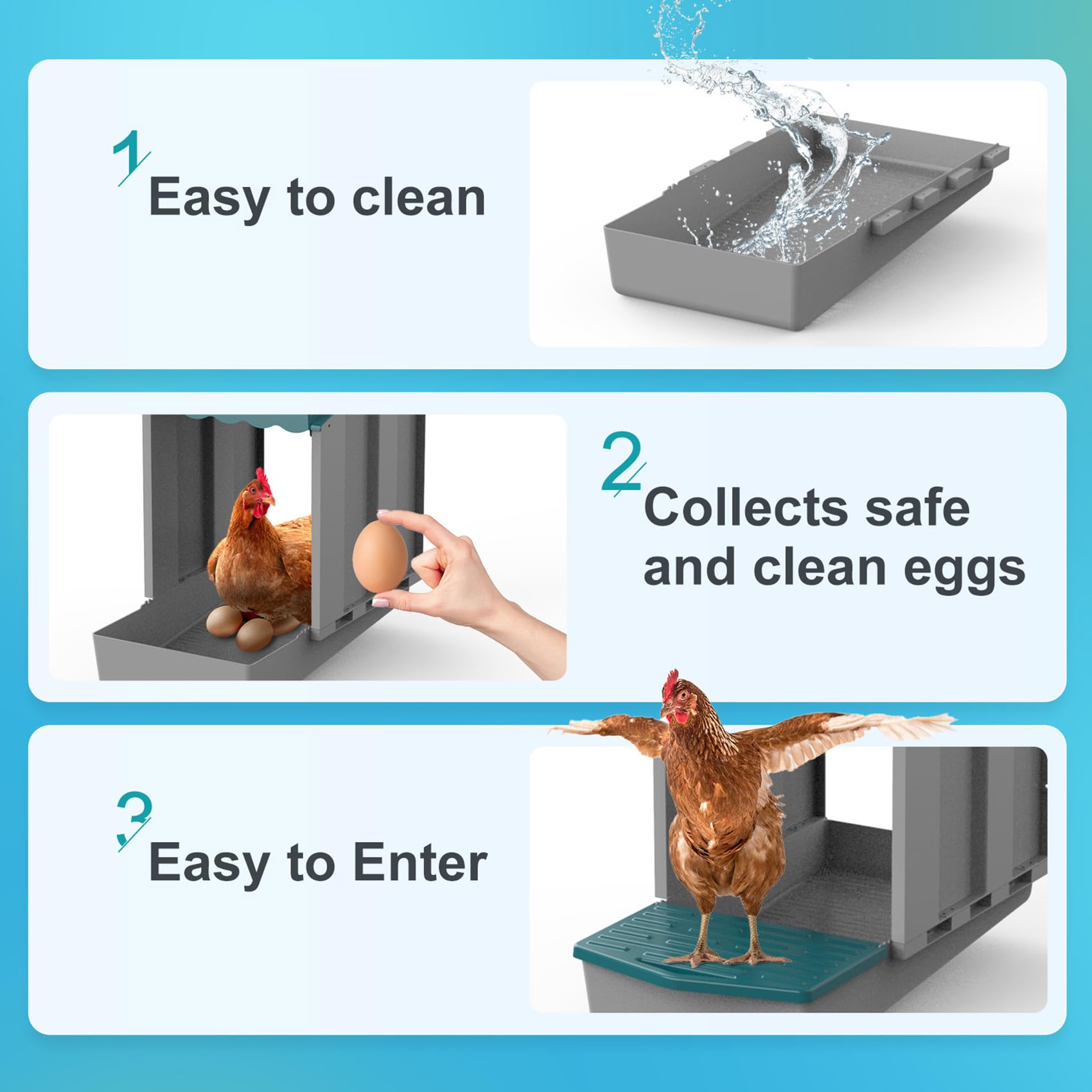 1
Easy to clean

2
Collects safe and clean eggs

3
Easy to Enter