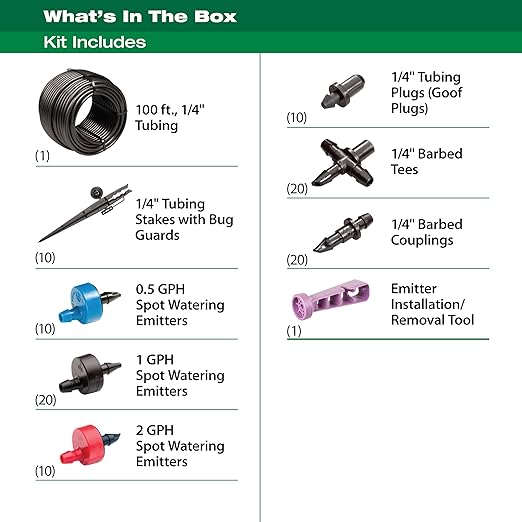 What's In The Box

Kit Includes

(1) 100 ft., 1/4" Tubing

(10) 1/4" Tubing Stakes with Bug Guards

(10) 0.5 GPH Spot Watering Emitters

(20) 1 GPH Spot Watering Emitters

(10) 2 GPH Spot Watering Emitters

(10) 1/4" Tubing Plugs (Goof Plugs)

(20) 1/4" Barbed Tees

(20) 1/4" Barbed Couplings

(1) Emitter Installation/ Removal Tool