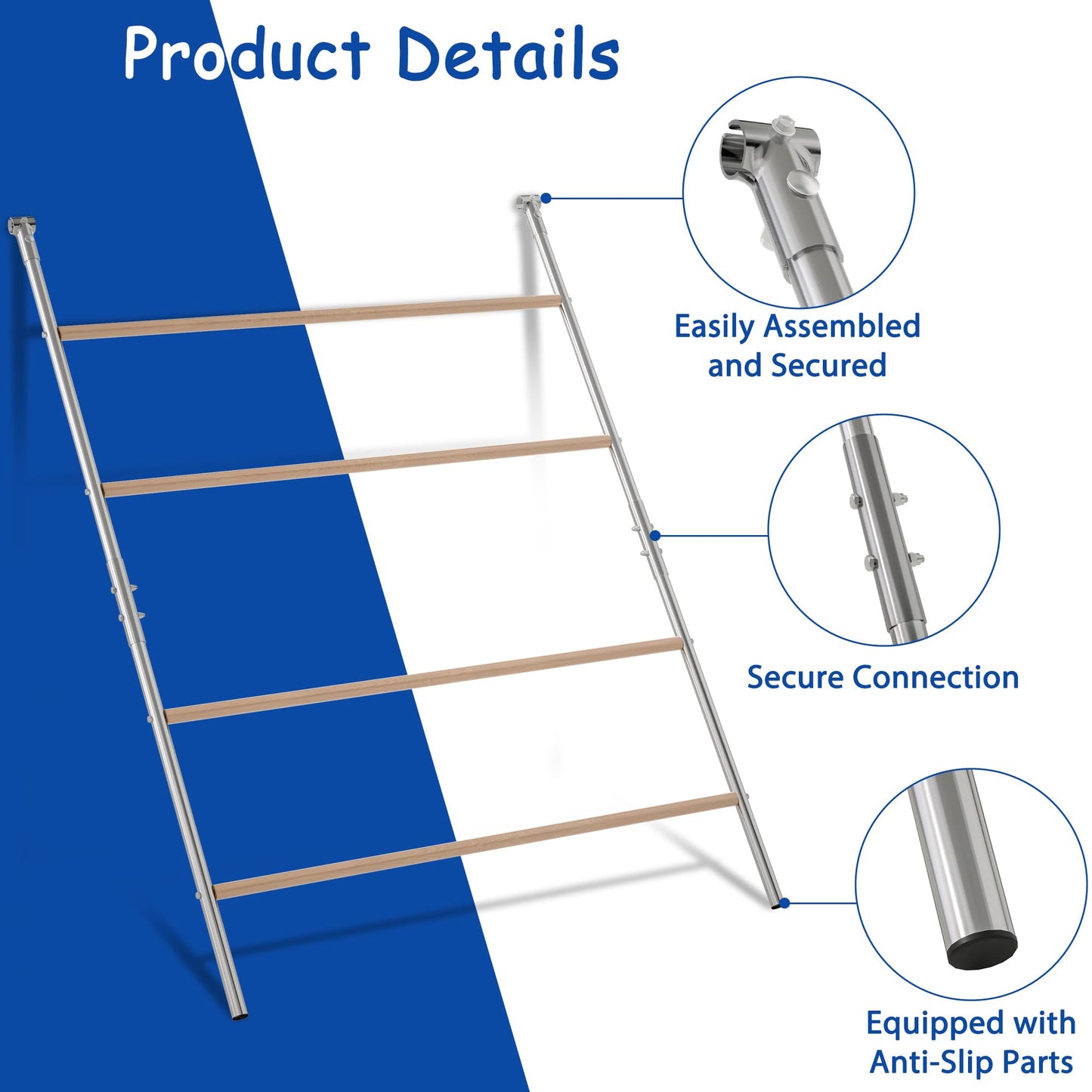 Product Details

Easily Assembled and Secured

Secure Connection

Equipped with Anti-Slip Parts