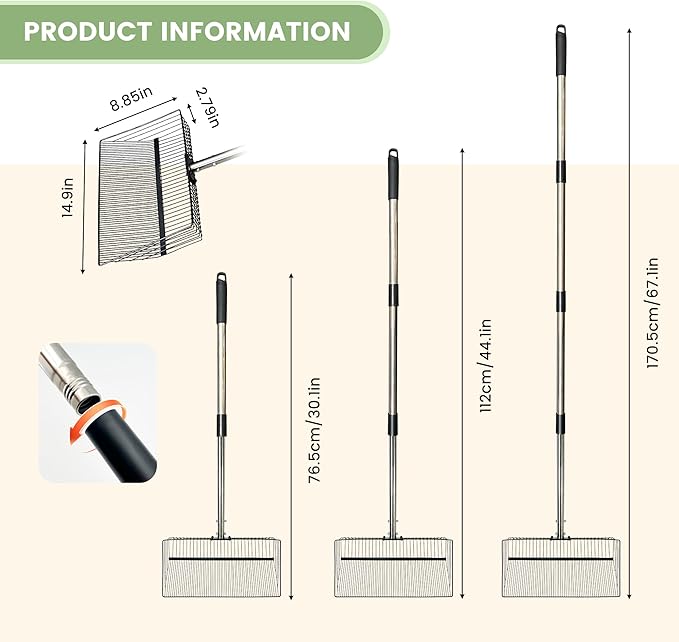 PRODUCT INFORMATION

8.85in

2.79in

14.9in

76.5cm/30.1in

112cm/44.1in

170.5cm/67.1in