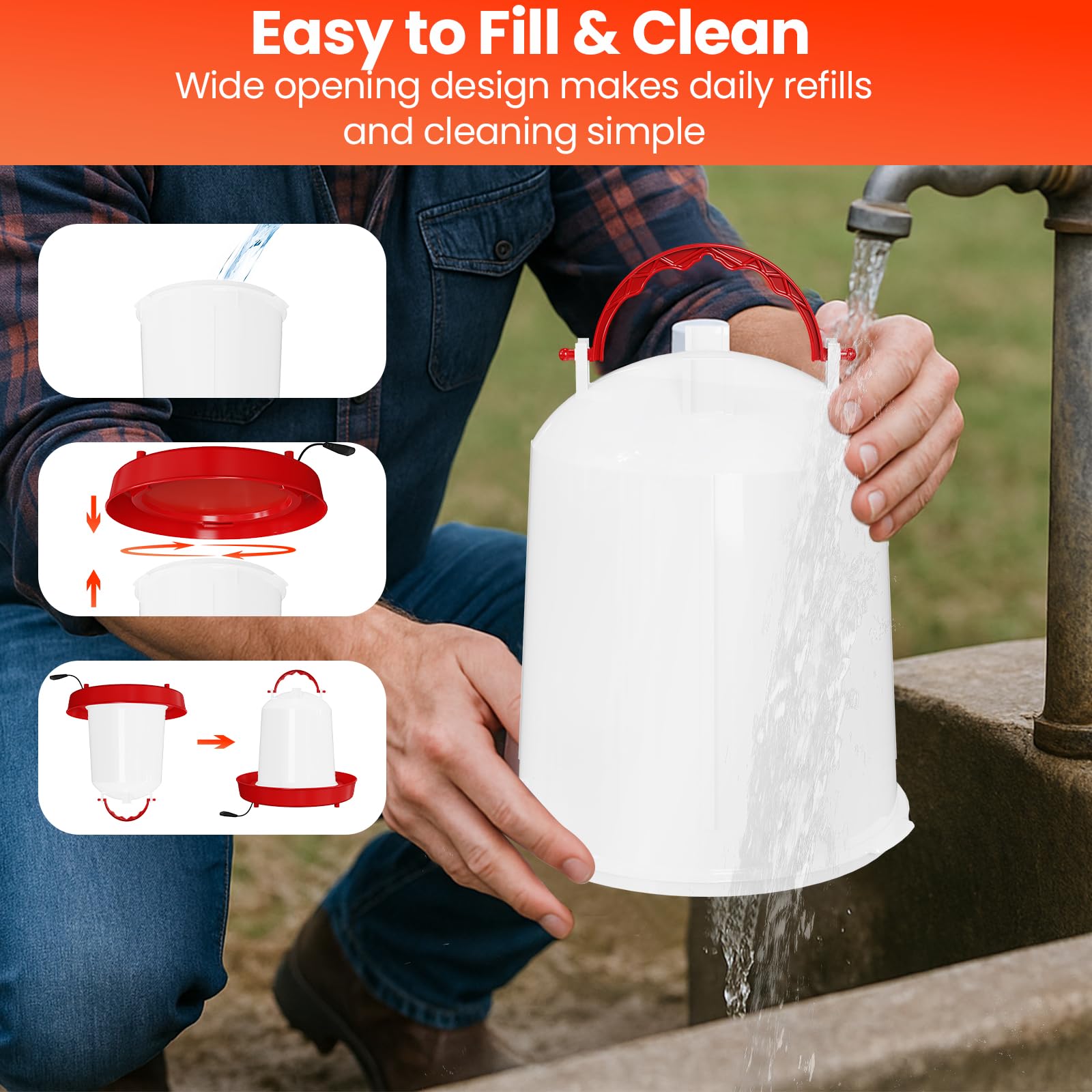 Easy to Fill & Clean
Wide opening design makes daily refills and cleaning simple