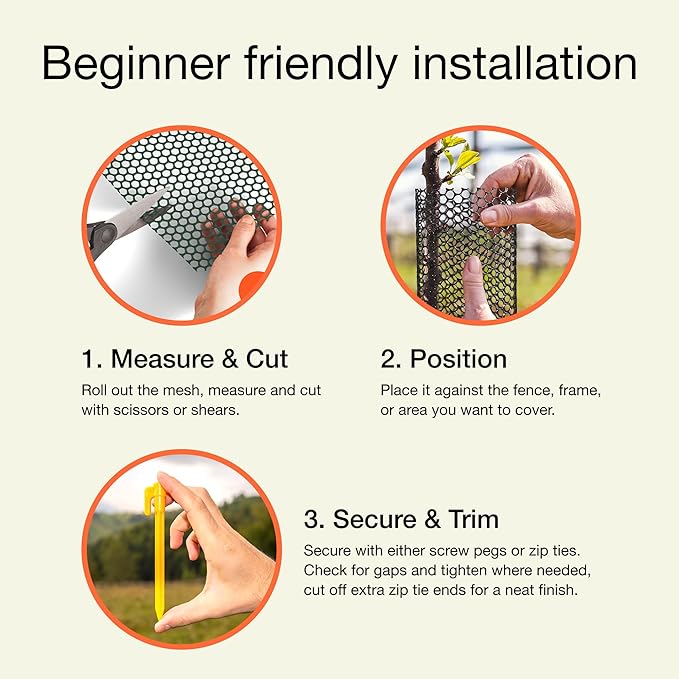 Beginner friendly installation

1. Measure & Cut
Roll out the mesh, measure and cut with scissors or shears.

2. Position
Place it against the fence, frame, or area you want to cover.

3. Secure & Trim
Secure with either screw pegs or zip ties. Check for gaps and tighten where needed, cut off extra zip tie ends for a neat finish.