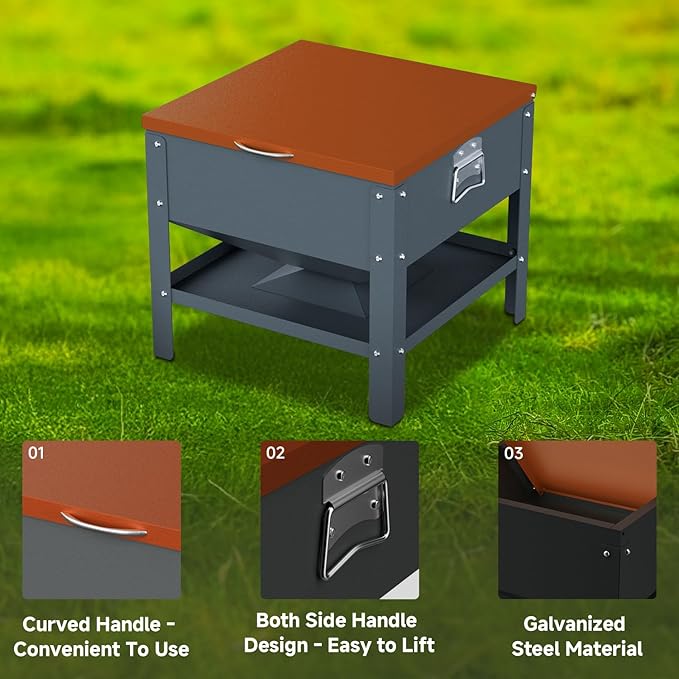 01

Curved Handle - Convenient To Use

02

Both Side Handle Design - Easy to Lift

03

Galvanized Steel Material