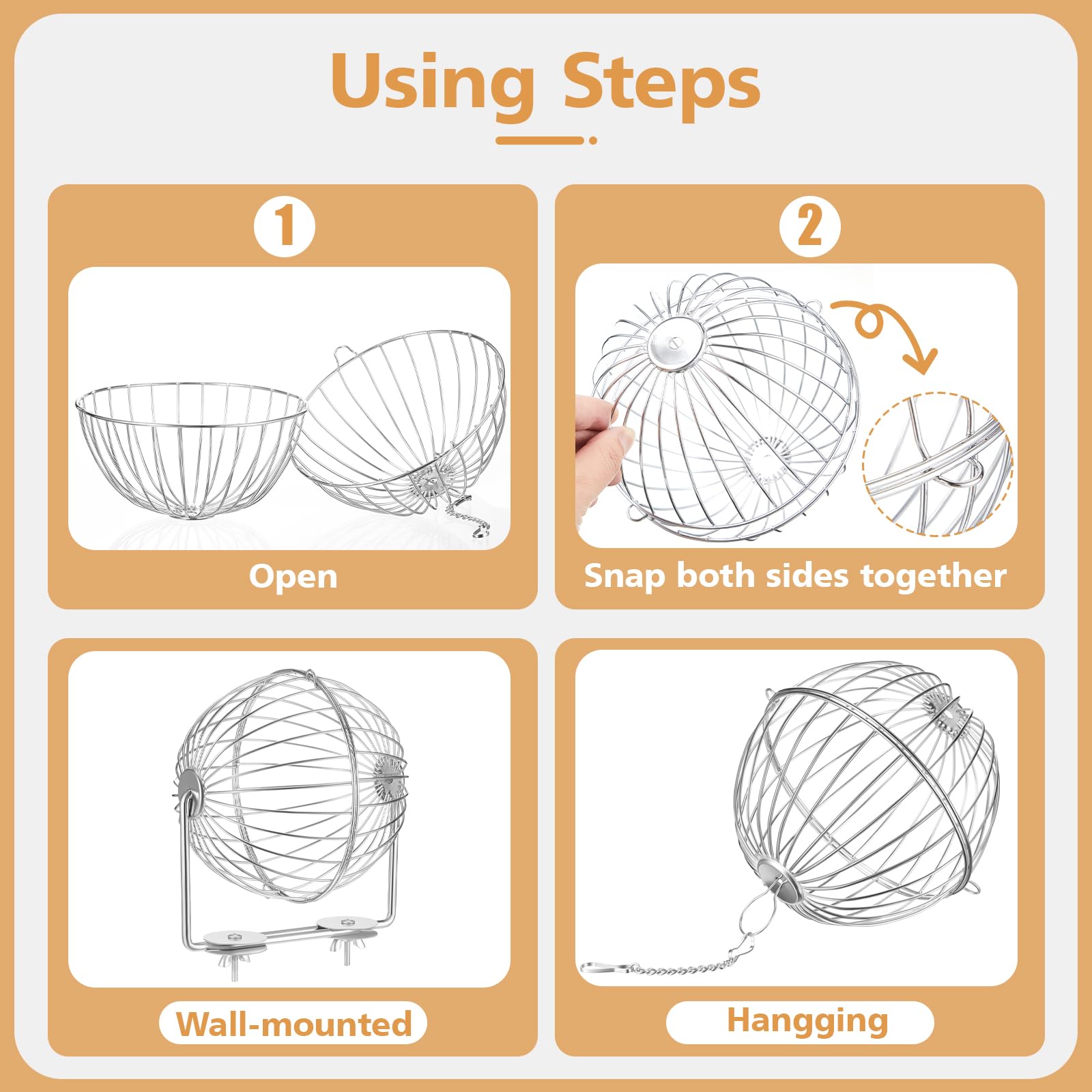 Using Steps

1

Open

2

Snap both sides together

Wall-mounted

Hangging