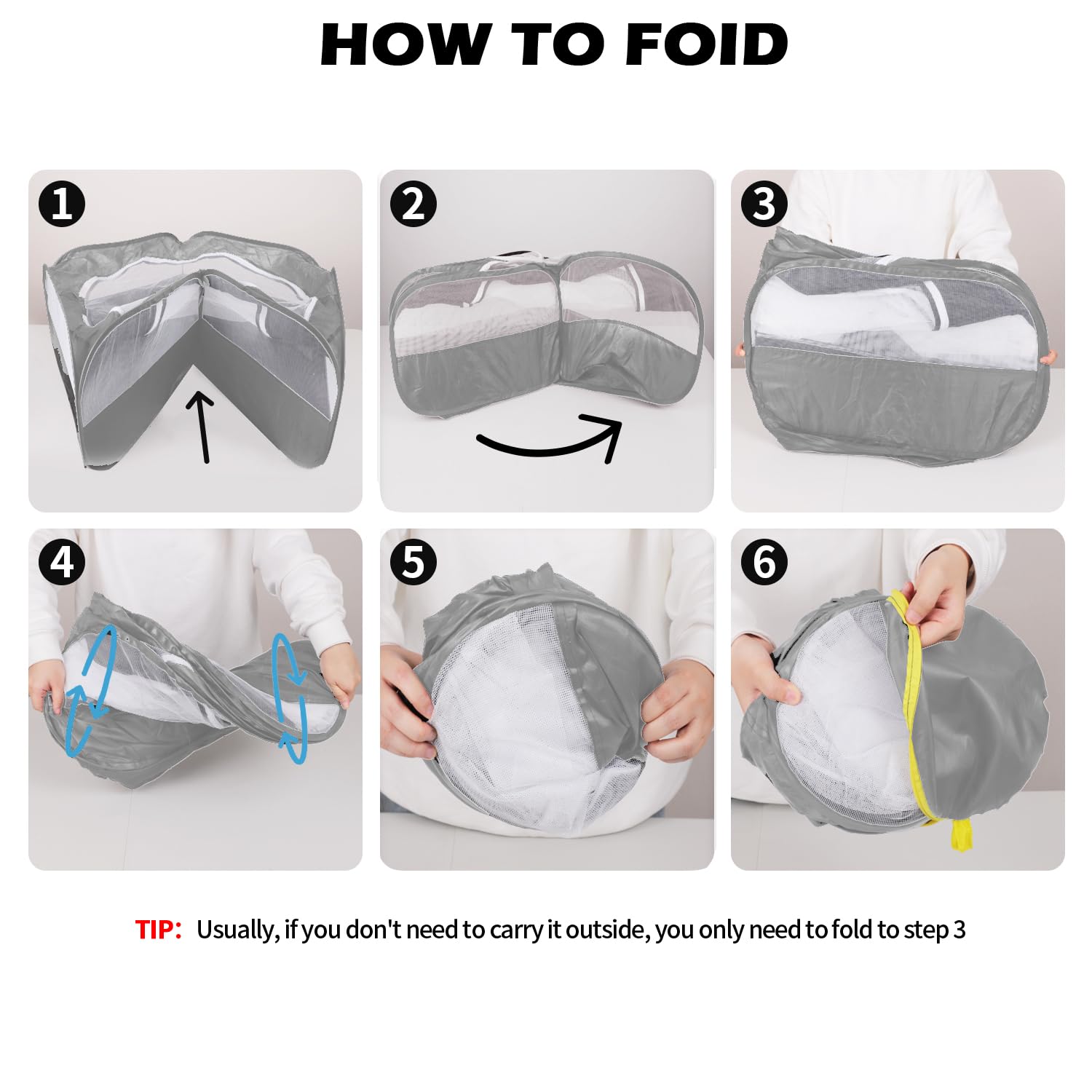 HOW TO FOID

1

2

3

4

5

6

TIP: Usually, if you don't need to carry it outside, you only need to fold to step 3