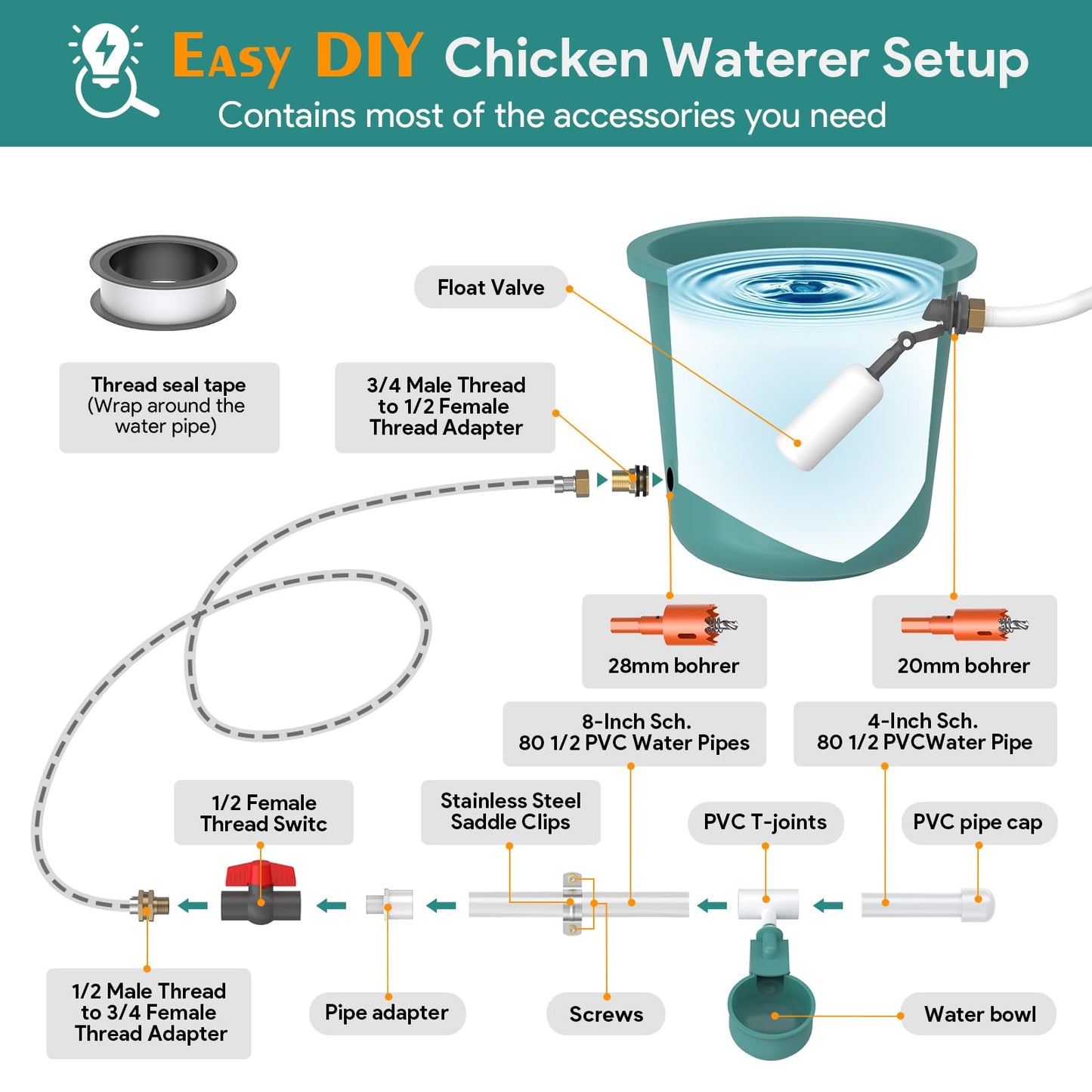 Easy DIY Chicken Waterer Setup
Contains most of the accessories you need

Thread seal tape (Wrap around the water pipe)

Float Valve

3/4 Male Thread to 1/2 Female Thread Adapter

28mm bohrer

20mm bohrer

8-Inch Sch. 80 1/2 PVC Water Pipes

4-Inch Sch. 80 1/2 PVCWater Pipe

1/2 Female Thread Switc

Stainless Steel Saddle Clips

PVC T-joints

PVC pipe cap

1/2 Male Thread to 3/4 Female Thread Adapter

Pipe adapter

Screws

Water bowl