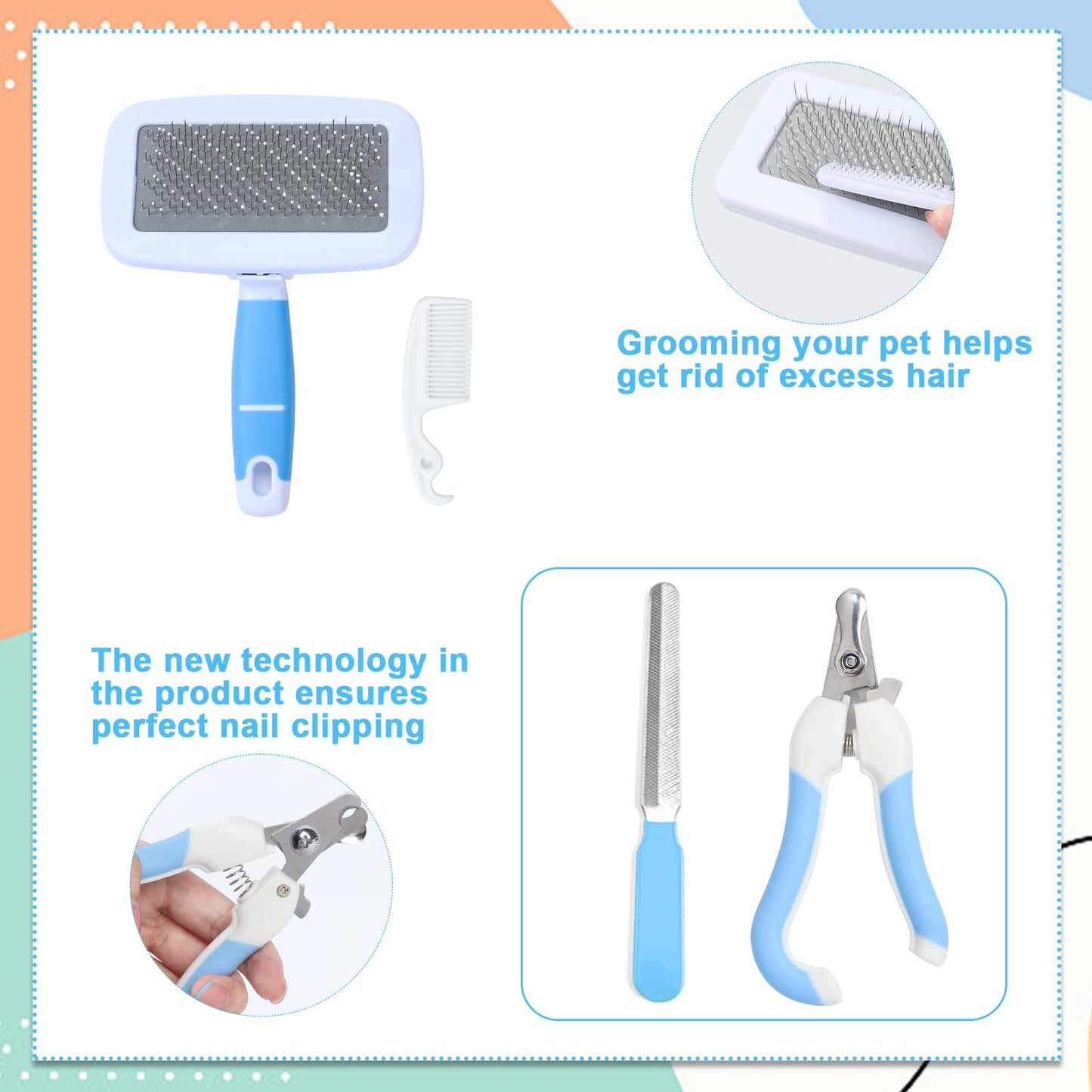 Grooming your pet helps get rid of excess hair

The new technology in the product ensures perfect nail clipping