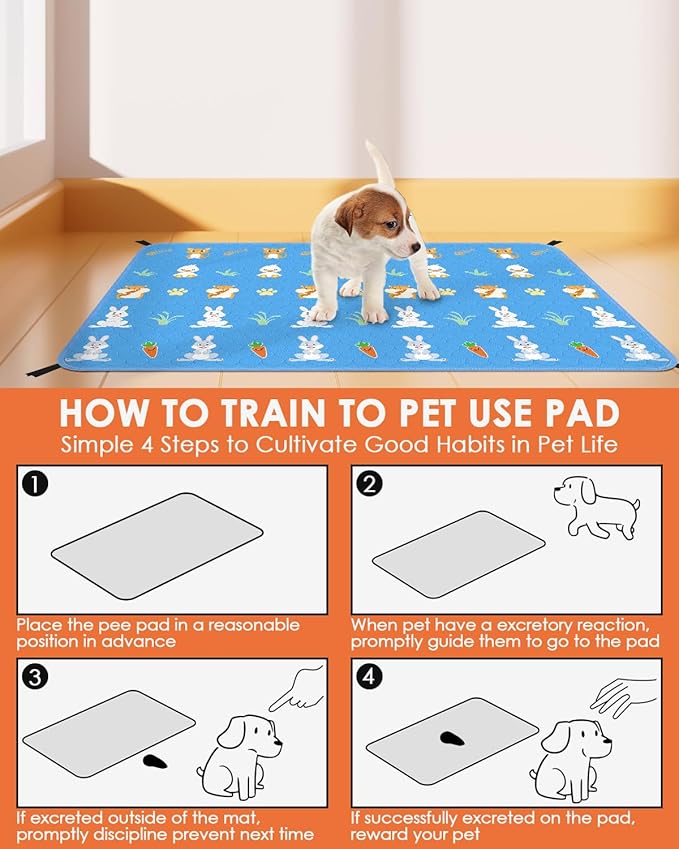 HOW TO TRAIN TO PET USE PAD
Simple 4 Steps to Cultivate Good Habits in Pet Life

1
Place the pee pad in a reasonable position in advance

2
When pet have a excretory reaction, promptly guide them to go to the pad

3
If excreted outside of the mat, promptly discipline prevent next time

4
If successfully excreted on the pad, reward your pet