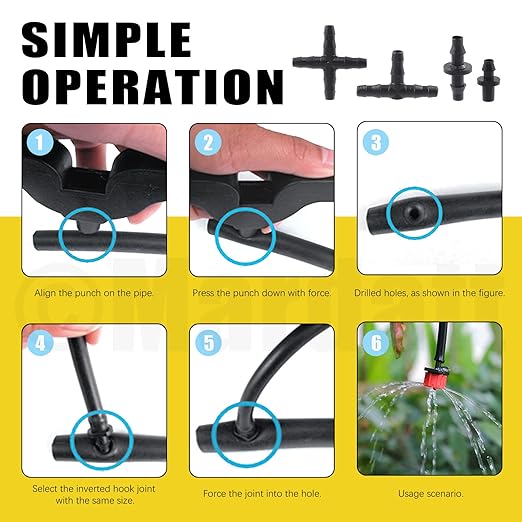 SIMPLE OPERATION

1

Align the punch on the pipe.

2

Press the punch down with force.

3

Drilled holes, as shown in the figure.

4

Select the inverted hook joint with the same size.

5

Force the joint into the hole.

6

Usage scenario.