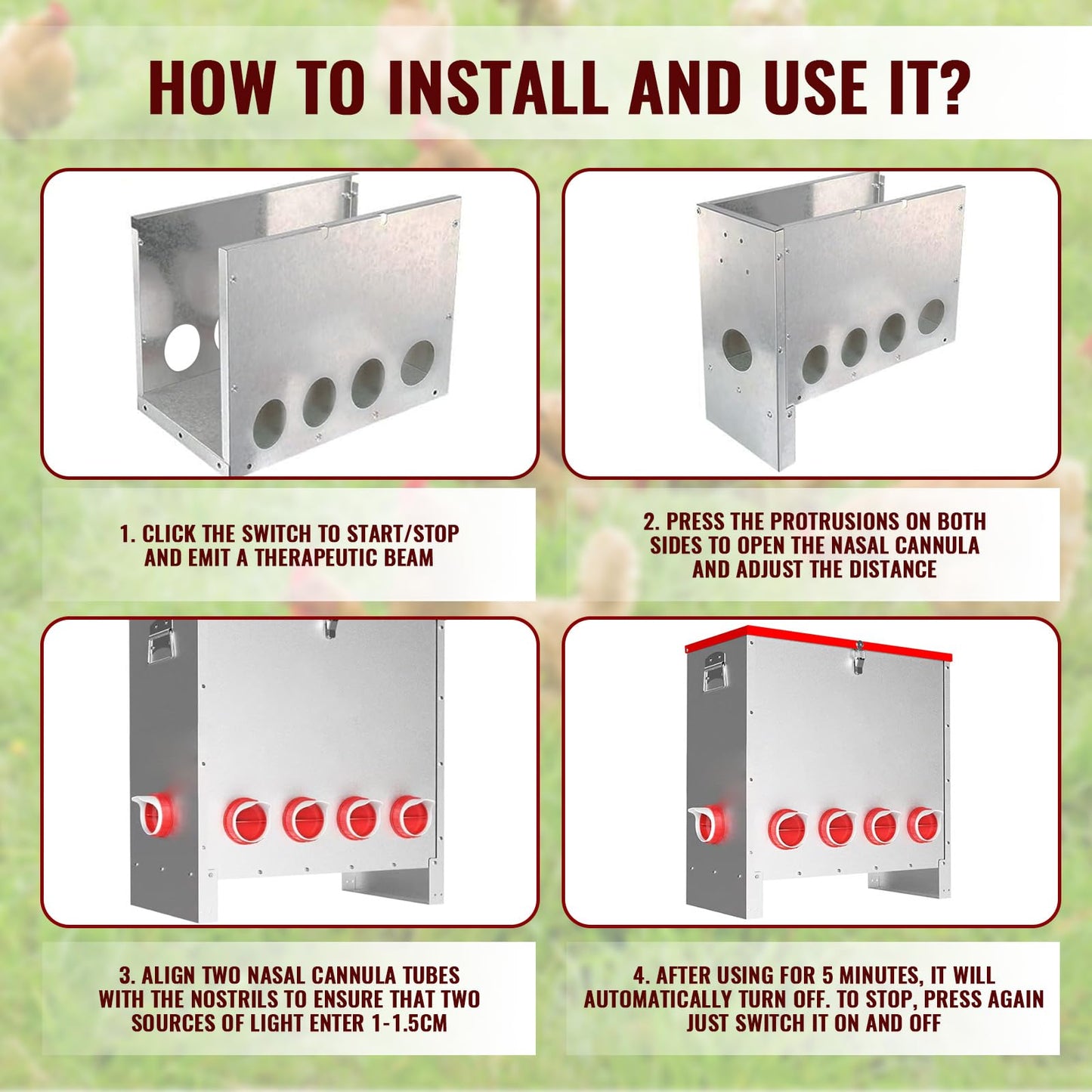 HOW TO INSTALL AND USE IT?

1. CLICK THE SWITCH TO START/STOP AND EMIT A THERAPEUTIC BEAM

2. PRESS THE PROTRUSIONS ON BOTH SIDES TO OPEN THE NASAL CANNULA AND ADJUST THE DISTANCE

3. ALIGN TWO NASAL CANNULA TUBES WITH THE NOSTRILS TO ENSURE THAT TWO SOURCES OF LIGHT ENTER 1-1.5CM

4. AFTER USING FOR 5 MINUTES, IT WILL AUTOMATICALLY TURN OFF. TO STOP, PRESS AGAIN JUST SWITCH IT ON AND OFF