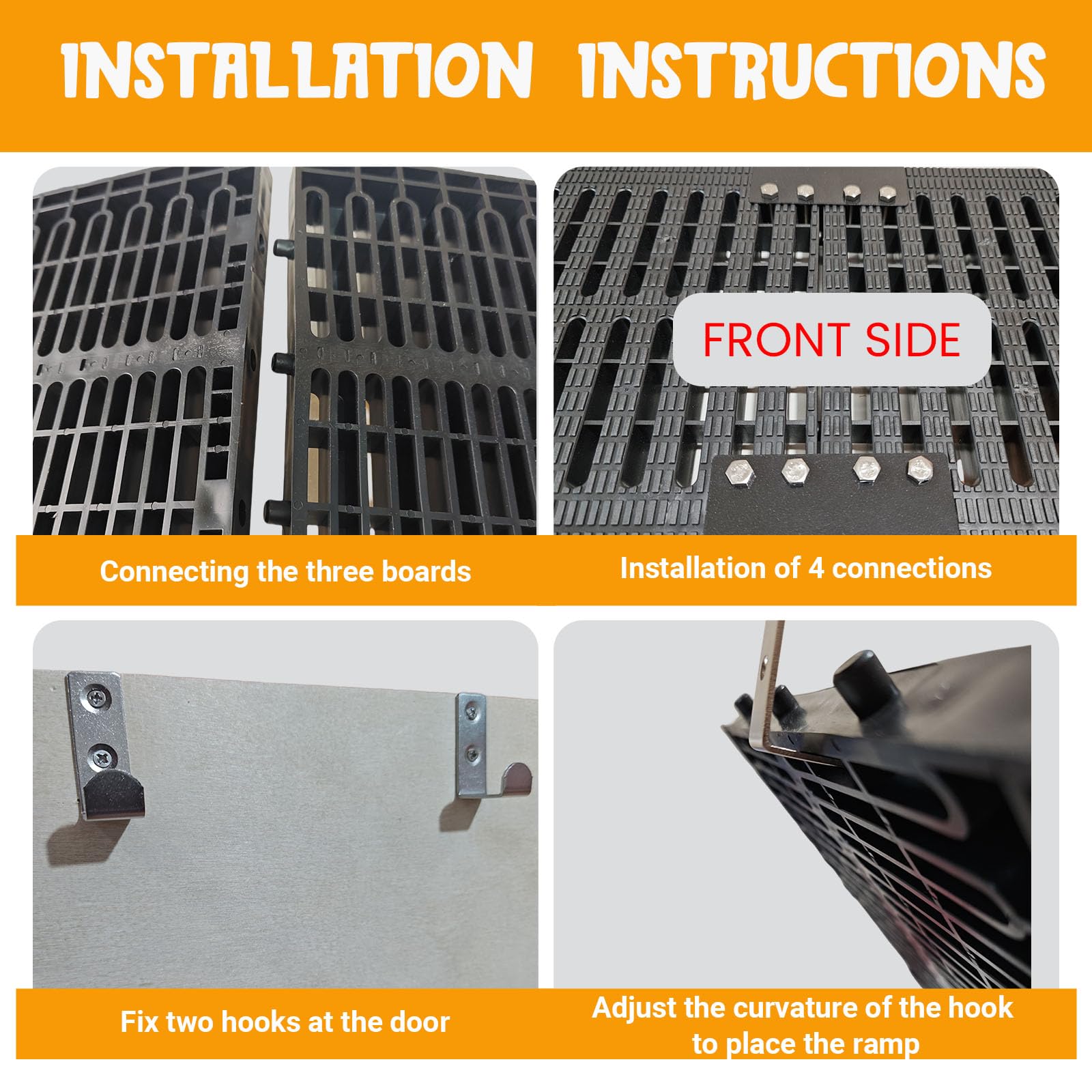 INSTALLATION INSTRUCTIONS

FRONT SIDE

Connecting the three boards

Installation of 4 connections

Fix two hooks at the door

Adjust the curvature of the hook to place the ramp