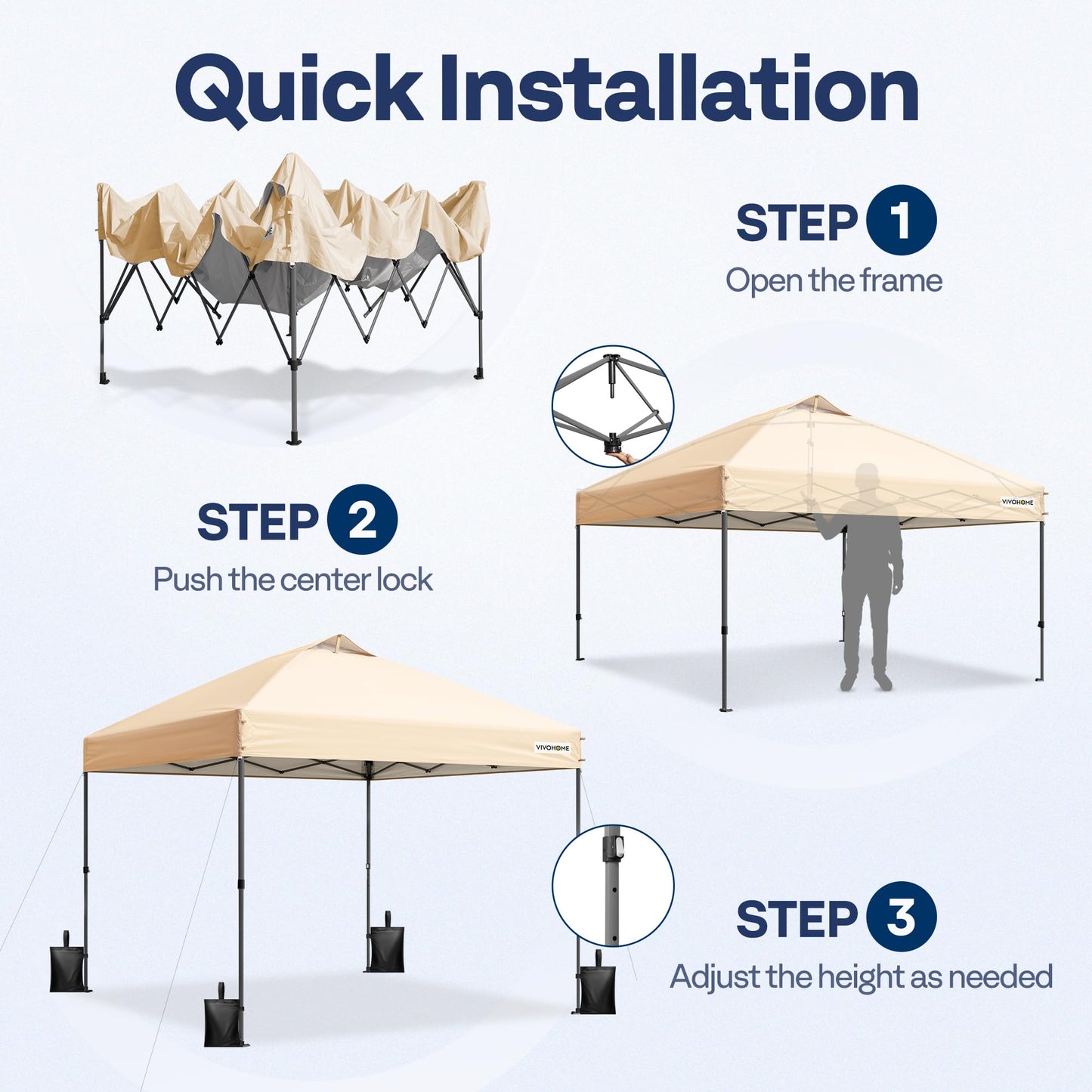 Quick Installation

STEP 1
Open the frame

STEP 2
Push the center lock

VIVOHOME

VIVOHOME

STEP 3
Adjust the height as needed