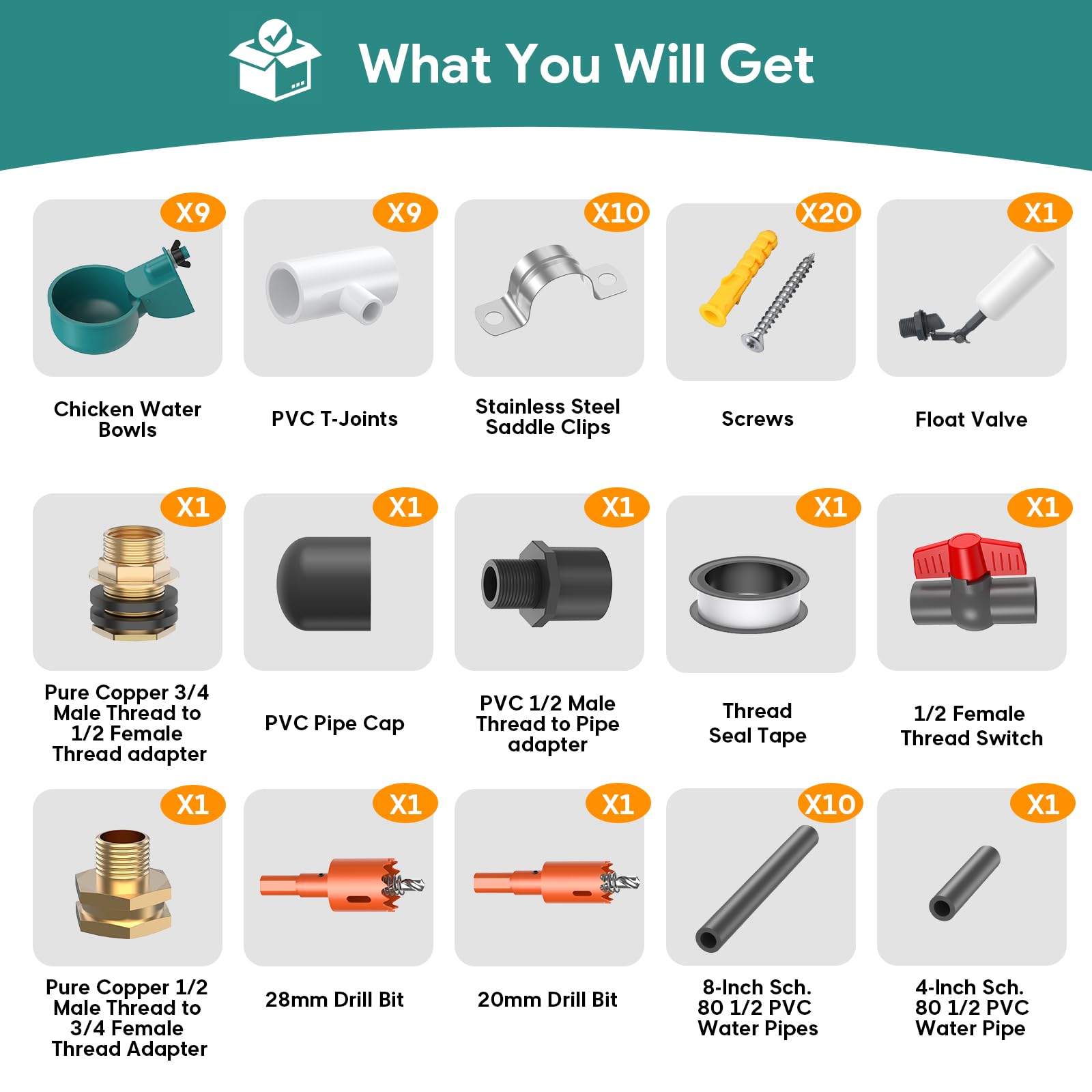 What You Will Get

X9
Chicken Water Bowls

X9
PVC T-Joints

X10
Stainless Steel Saddle Clips

X20
Screws

X1
Float Valve

X1
Pure Copper 3/4 Male Thread to 1/2 Female Thread adapter

X1
PVC Pipe Cap

X1
PVC 1/2 Male Thread to Pipe adapter

X1
Thread Seal Tape

X1
1/2 Female Thread Switch

X1
Pure Copper 1/2 Male Thread to 3/4 Female Thread Adapter

X1
28mm Drill Bit

X1
20mm Drill Bit

X10
8-Inch Sch. 80 1/2 PVC Water Pipes

X1
4-Inch Sch. 80 1/2 PVC Water Pipe