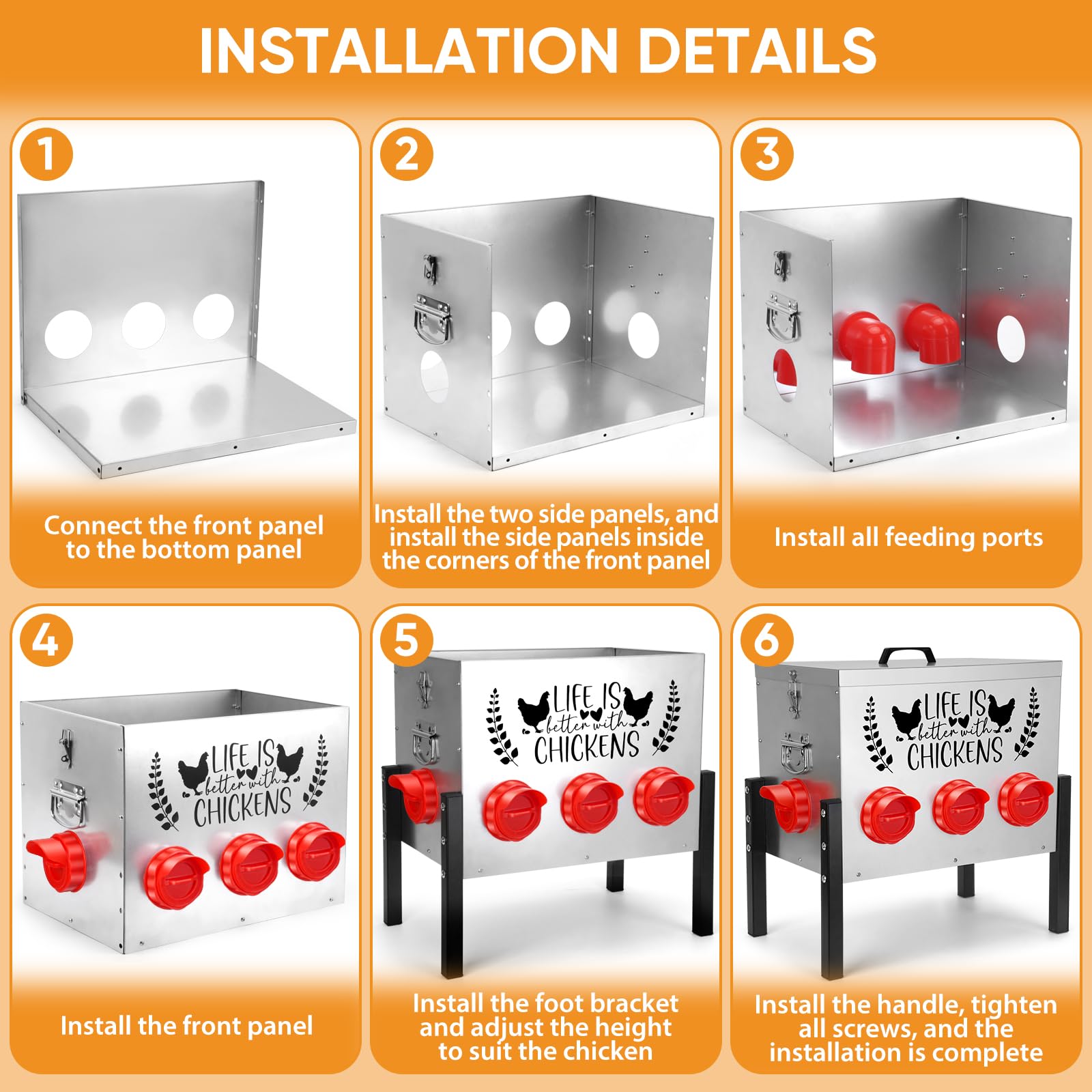 INSTALLATION DETAILS

1

Connect the front panel to the bottom panel

2

Install the two side panels, and install the side panels inside the corners of the front panel

3

Install all feeding ports

4

LIFE IS better with CHICKENS

Install the front panel

5

LIFE IS better with CHICKENS

Install the foot bracket and adjust the height to suit the chicken

6

LIFE IS better with CHICKENS

Install the handle, tighten all screws, and the installation is complete