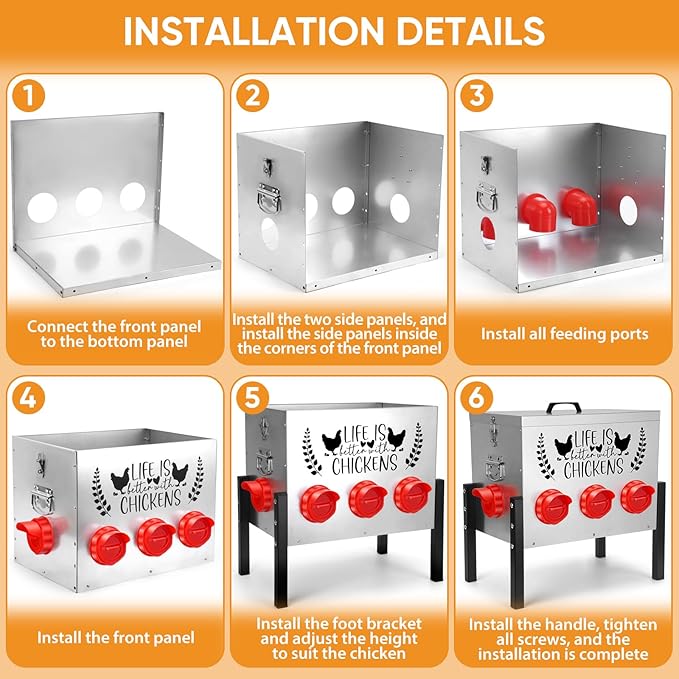 INSTALLATION DETAILS

1

Connect the front panel to the bottom panel

2

Install the two side panels, and install the side panels inside the corners of the front panel

3

Install all feeding ports

4

LIFE IS better with CHICKENS

Install the front panel

5

LIFE IS better with CHICKENS

Install the foot bracket and adjust the height to suit the chicken

6

LIFE IS better with CHICKENS

Install the handle, tighten all screws, and the installation is complete