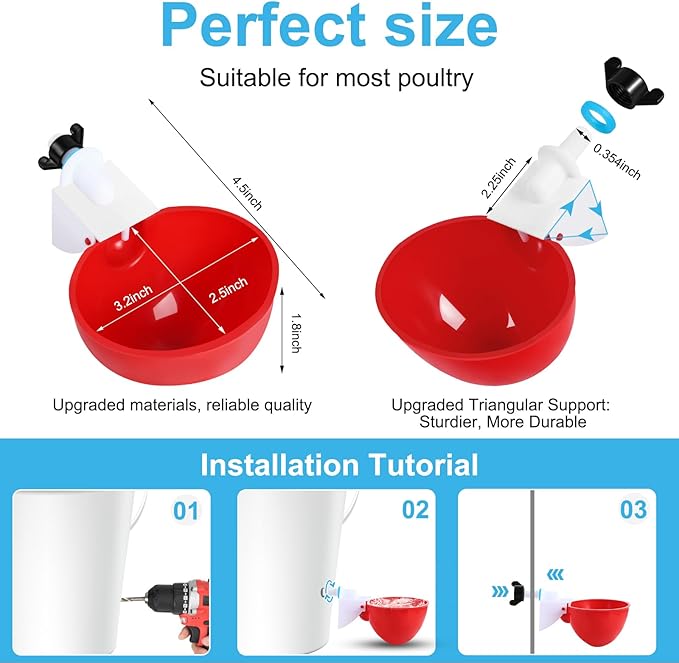 Perfect size

Suitable for most poultry

4.5inch

3.2inch

2.5inch

1.8inch

2.25inch

0.354inch

Upgraded materials, reliable quality

Upgraded Triangular Support: Sturdier, More Durable

Installation Tutorial

01

02

03