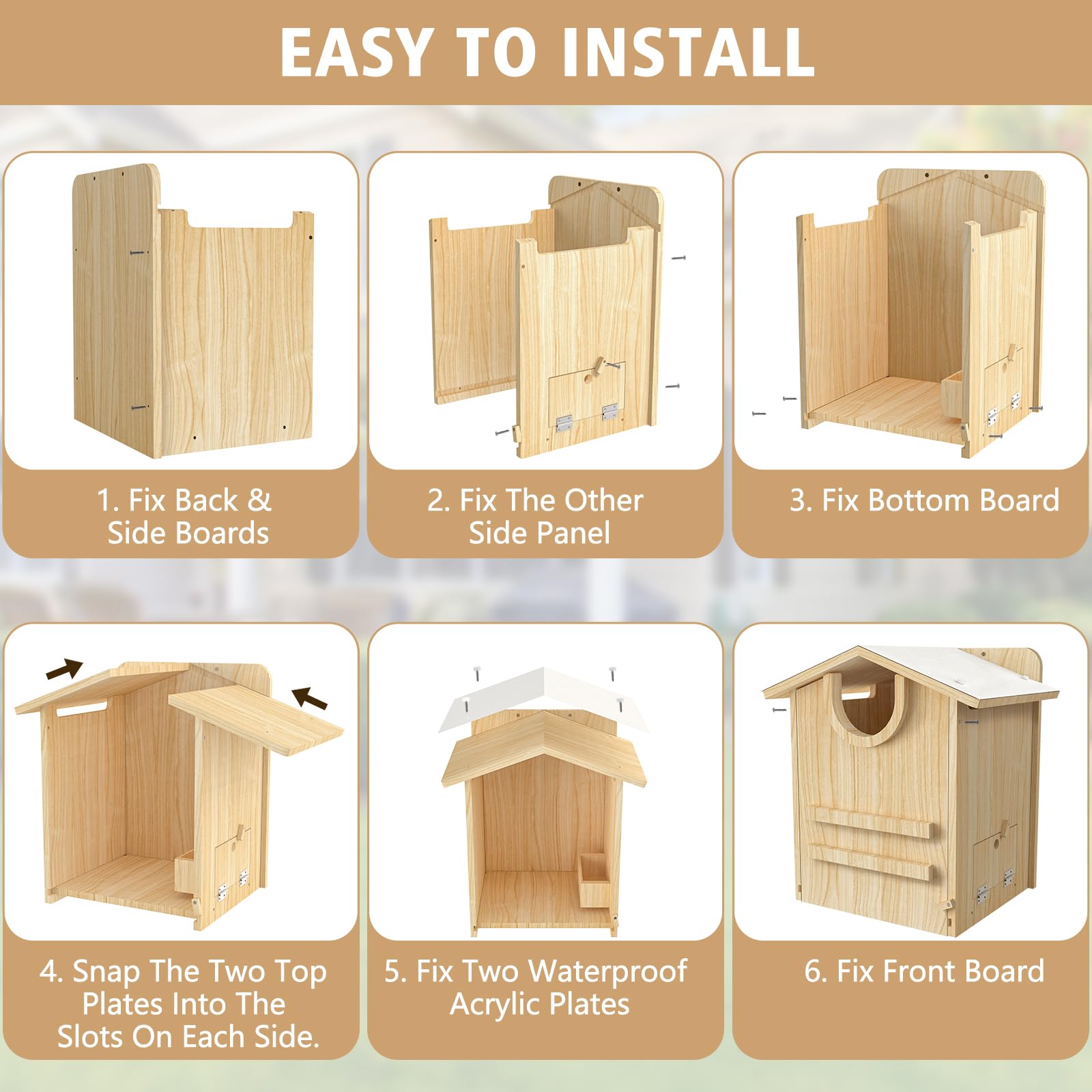 EASY TO INSTALL

1. Fix Back & Side Boards

2. Fix The Other Side Panel

3. Fix Bottom Board

4. Snap The Two Top Plates Into The Slots On Each Side.

5. Fix Two Waterproof Acrylic Plates

6. Fix Front Board