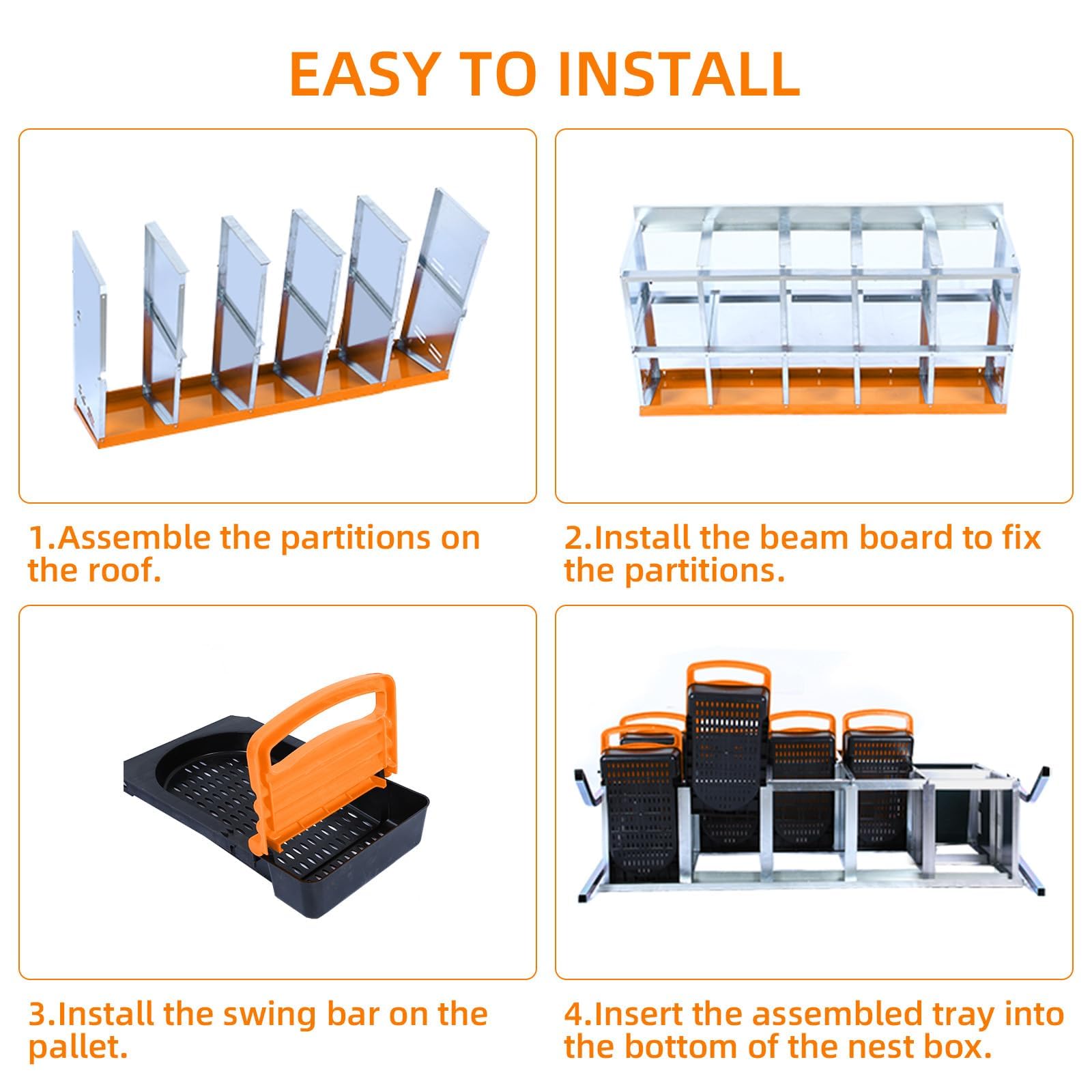 EASY TO INSTALL

1.Assemble the partitions on the roof.

2.Install the beam board to fix the partitions.

3.Install the swing bar on the pallet.

4.Insert the assembled tray into the bottom of the nest box.