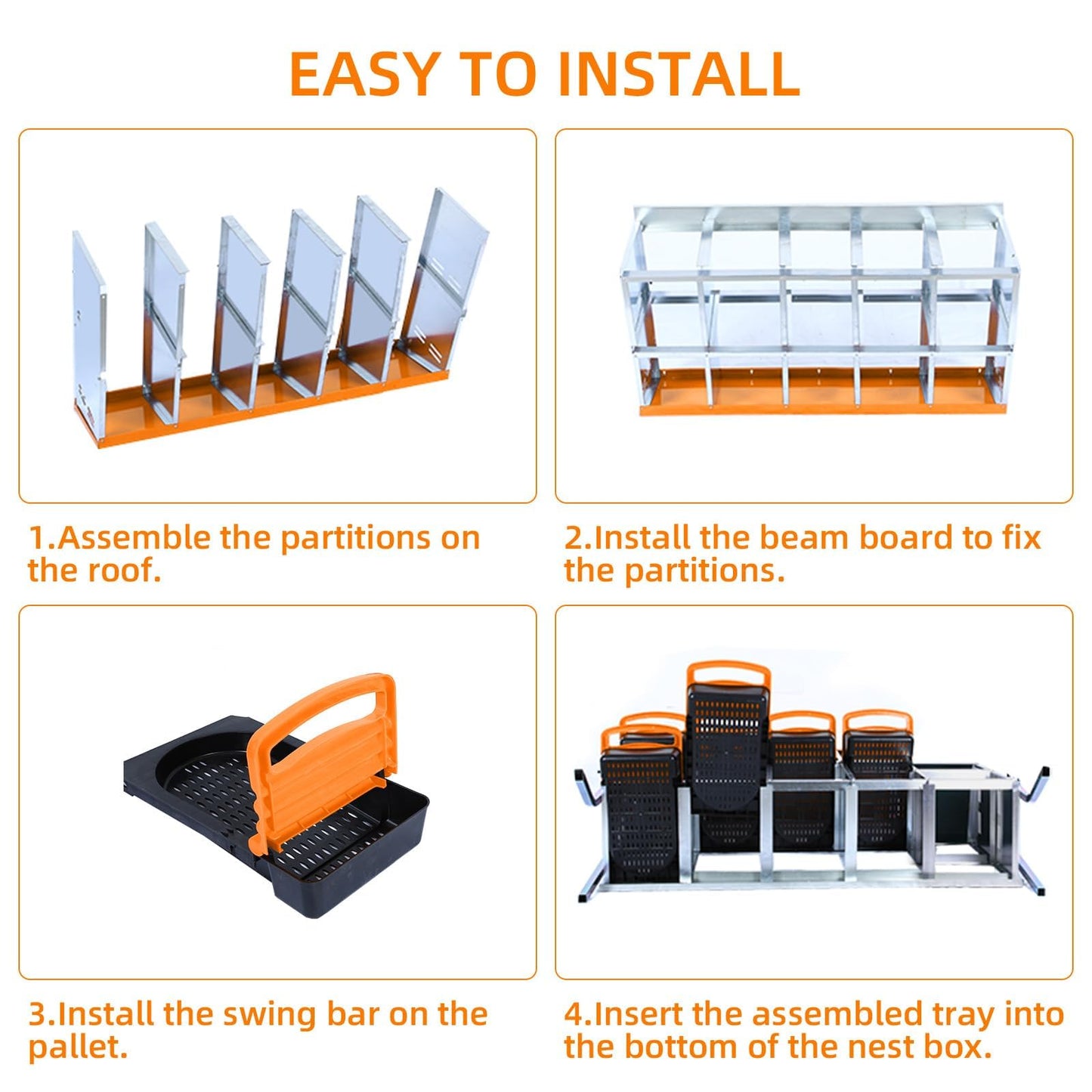 EASY TO INSTALL

1.Assemble the partitions on the roof.

2.Install the beam board to fix the partitions.

3.Install the swing bar on the pallet.

4.Insert the assembled tray into the bottom of the nest box.