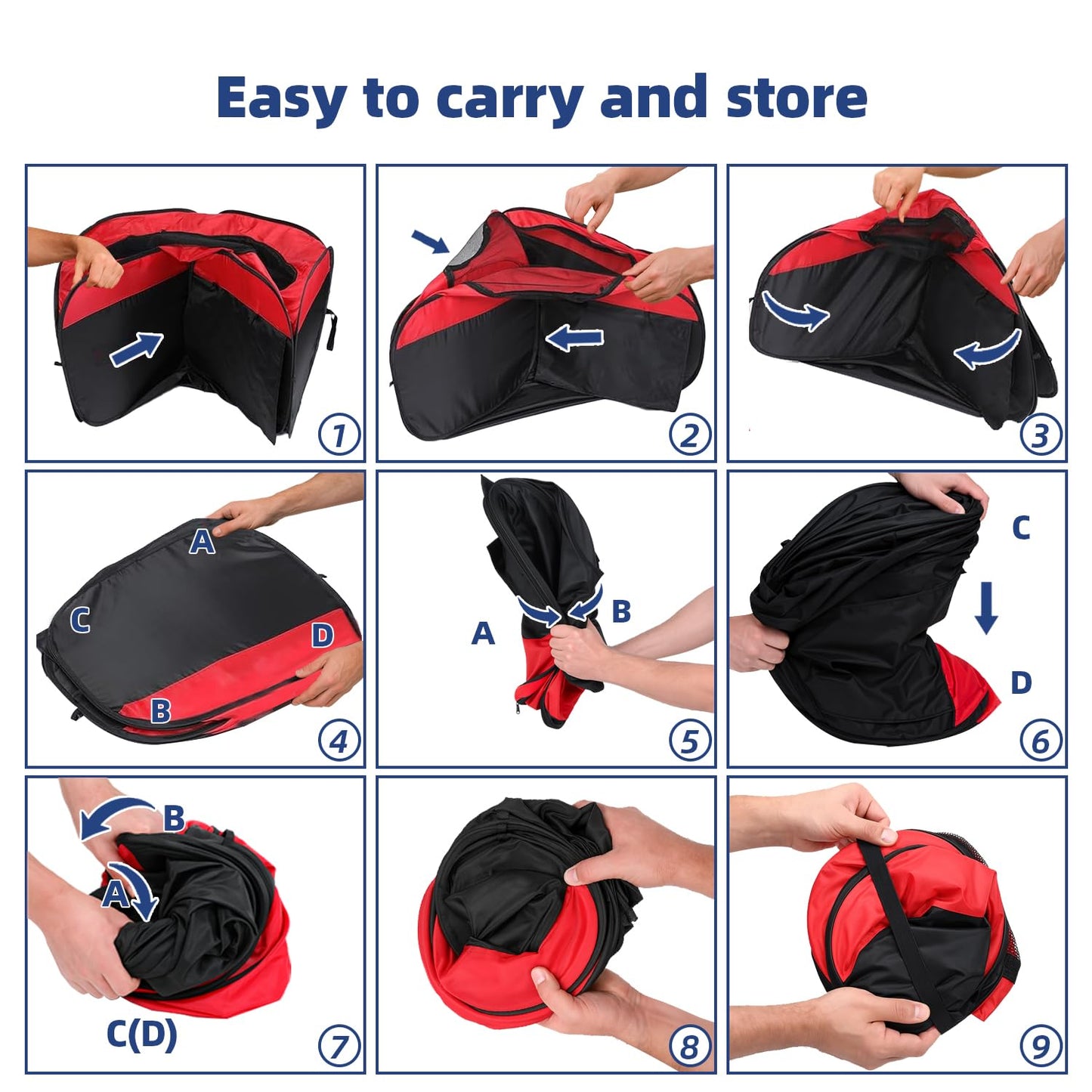 Easy to carry and store

1

2

3

A
C
D
B
4

A
B
5

C
D
6

B
A
C(D)
7

8

9