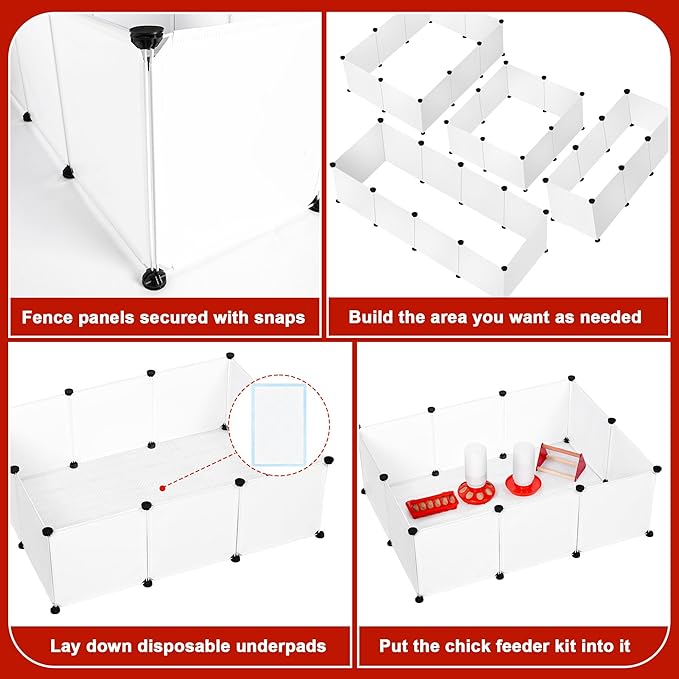 Fence panels secured with snaps

Build the area you want as needed

Lay down disposable underpads

Put the chick feeder kit into it