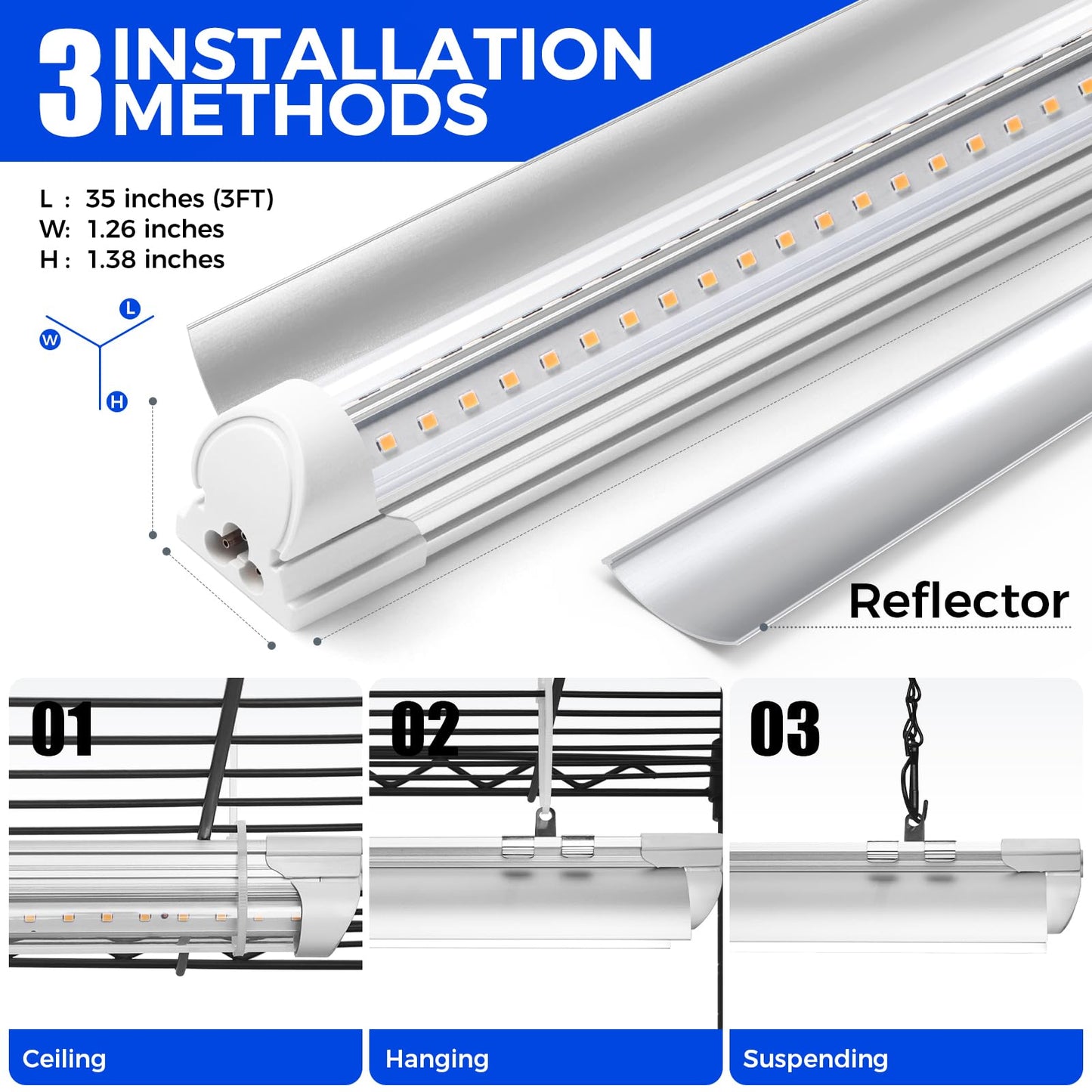 3 INSTALLATION METHODS

L : 35 inches (3FT)
W: 1.26 inches
H : 1.38 inches

L
W
H

Reflector

01

02

03

Ceiling

Hanging

Suspending