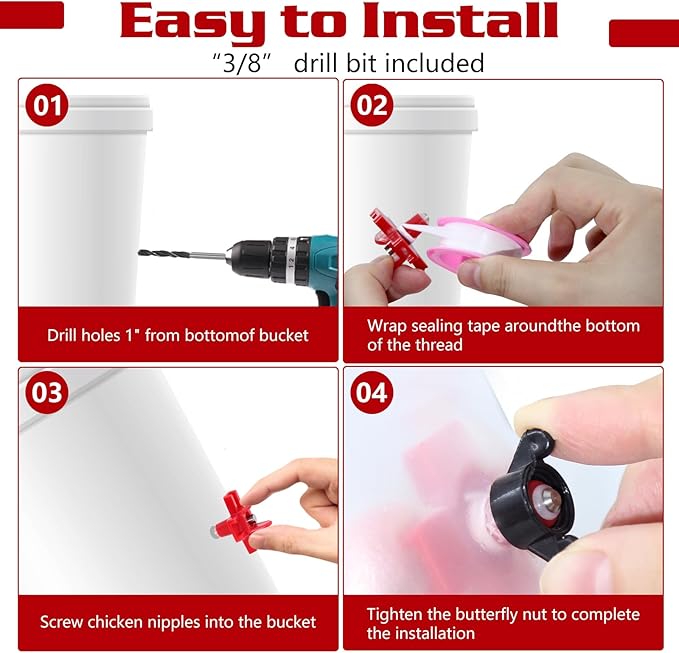 Easy to Install

“3/8” drill bit included

01

Drill holes 1" from bottomof bucket

02

Wrap sealing tape aroundthe bottom of the thread

03

Screw chicken nipples into the bucket

04

Tighten the butterfly nut to complete the installation