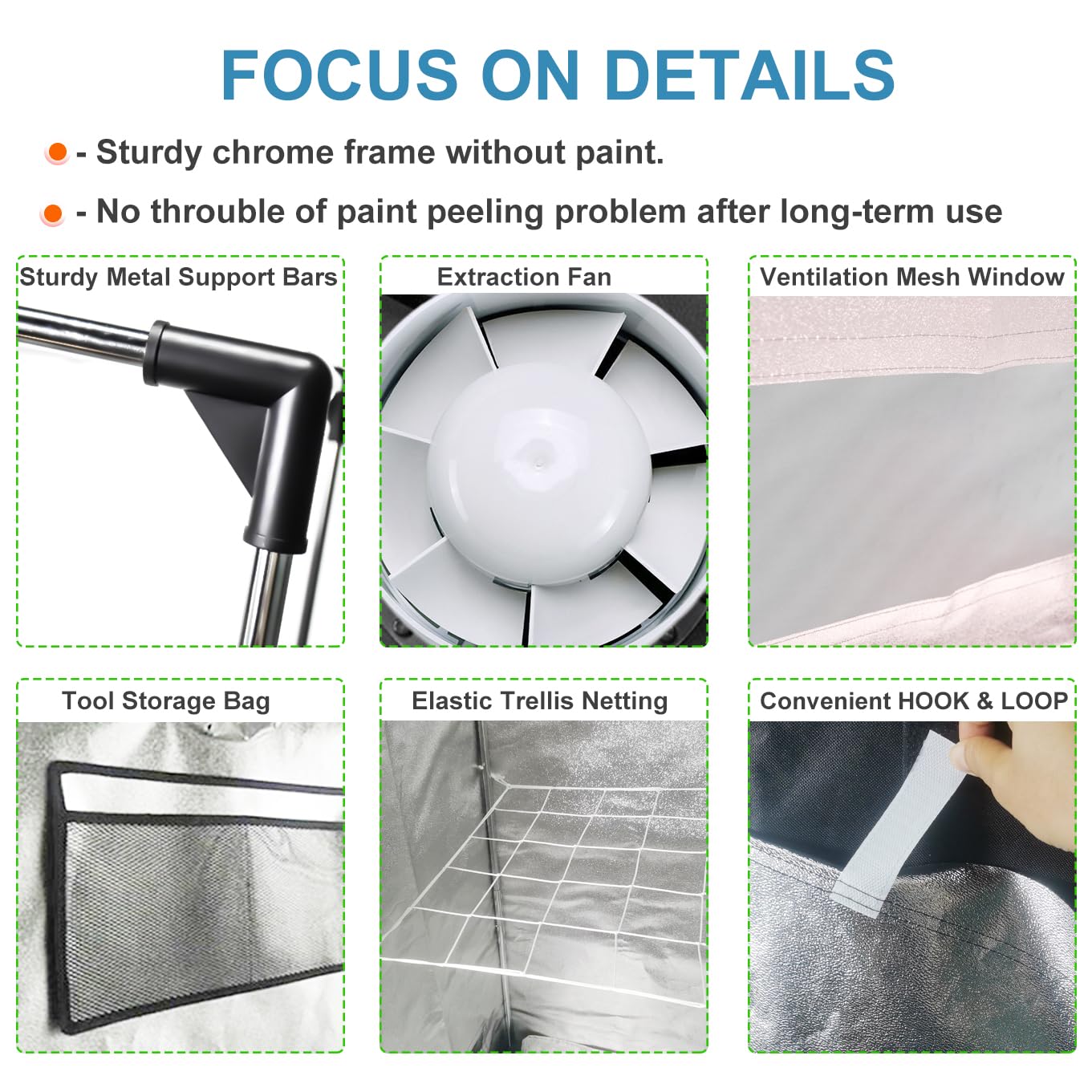 FOCUS ON DETAILS

- Sturdy chrome frame without paint.

- No throuble of paint peeling problem after long-term use

Sturdy Metal Support Bars

Extraction Fan

Ventilation Mesh Window

Tool Storage Bag

Elastic Trellis Netting

Convenient HOOK & LOOP