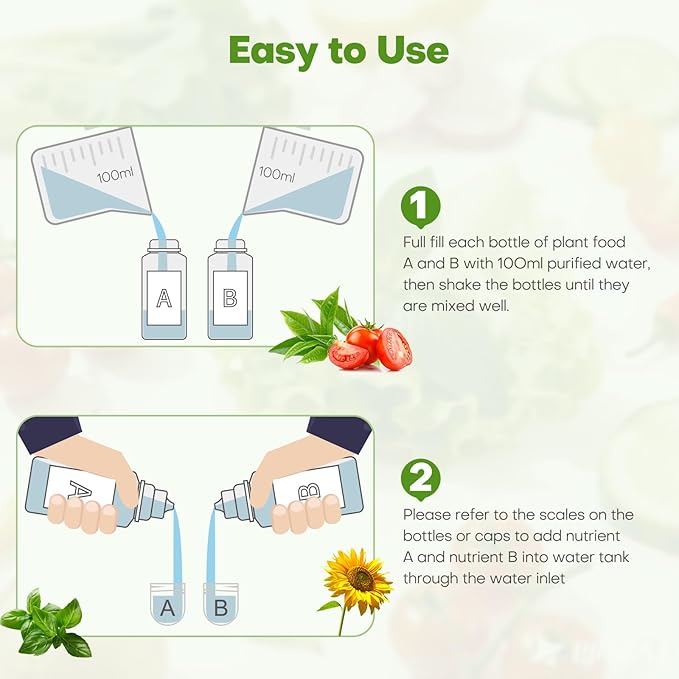 Easy to Use

100ml

100ml

A

B

1

Full fill each bottle of plant food A and B with 100ml purified water, then shake the bottles until they are mixed well.

A

B

A

B

2

Please refer to the scales on the bottles or caps to add nutrient A and nutrient B into water tank through the water inlet