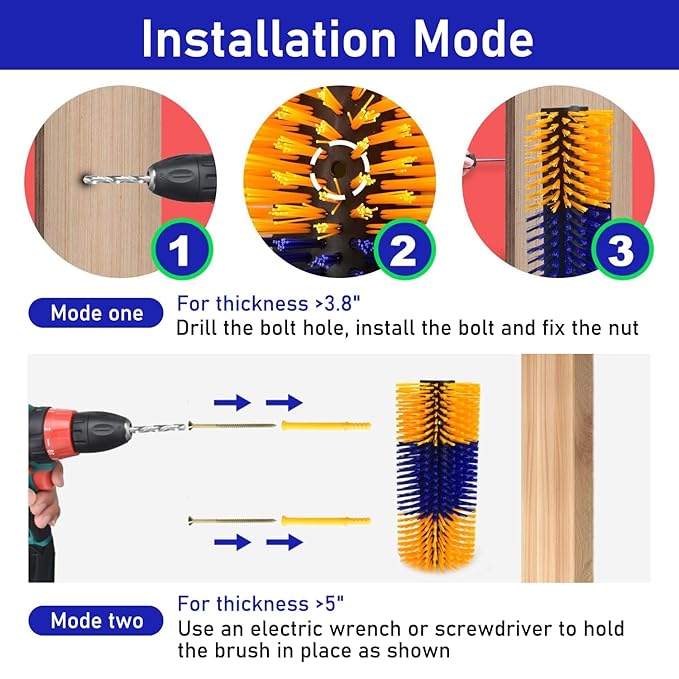 Installation Mode

1

2

3

Mode one

For thickness >3.8"
Drill the bolt hole, install the bolt and fix the nut

Mode two

For thickness >5"
Use an electric wrench or screwdriver to hold the brush in place as shown